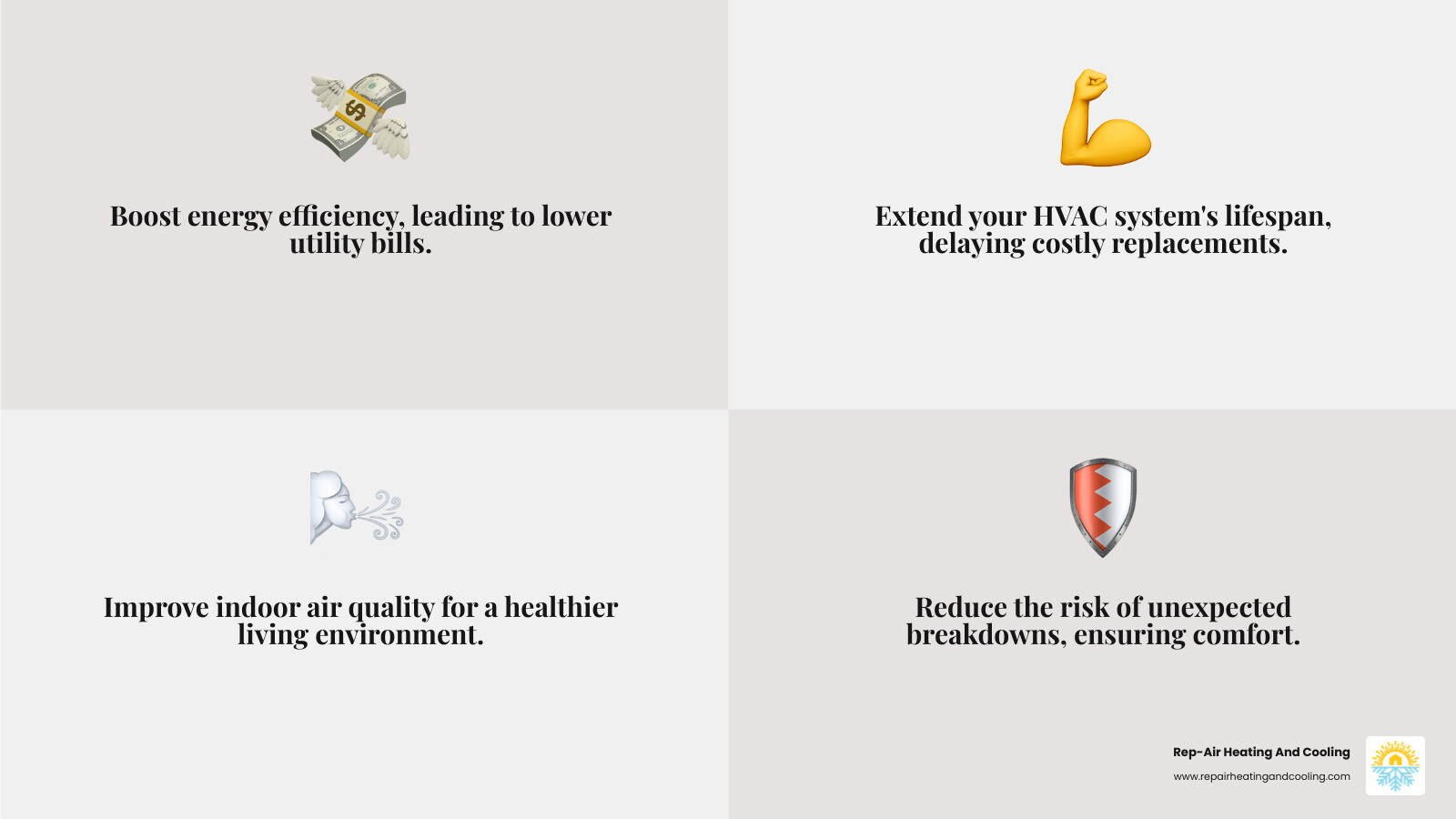 Boost energy efficiency, leading to lower utility bills.

Extend your HVAC system's lifespan, delaying costly replacements.

Improve indoor air quality for a healthier living environment.

Reduce the risk of unexpected breakdowns, ensuring comfort.

Rep-Air Heating And Cooling
www.repairheatingandcooling.com