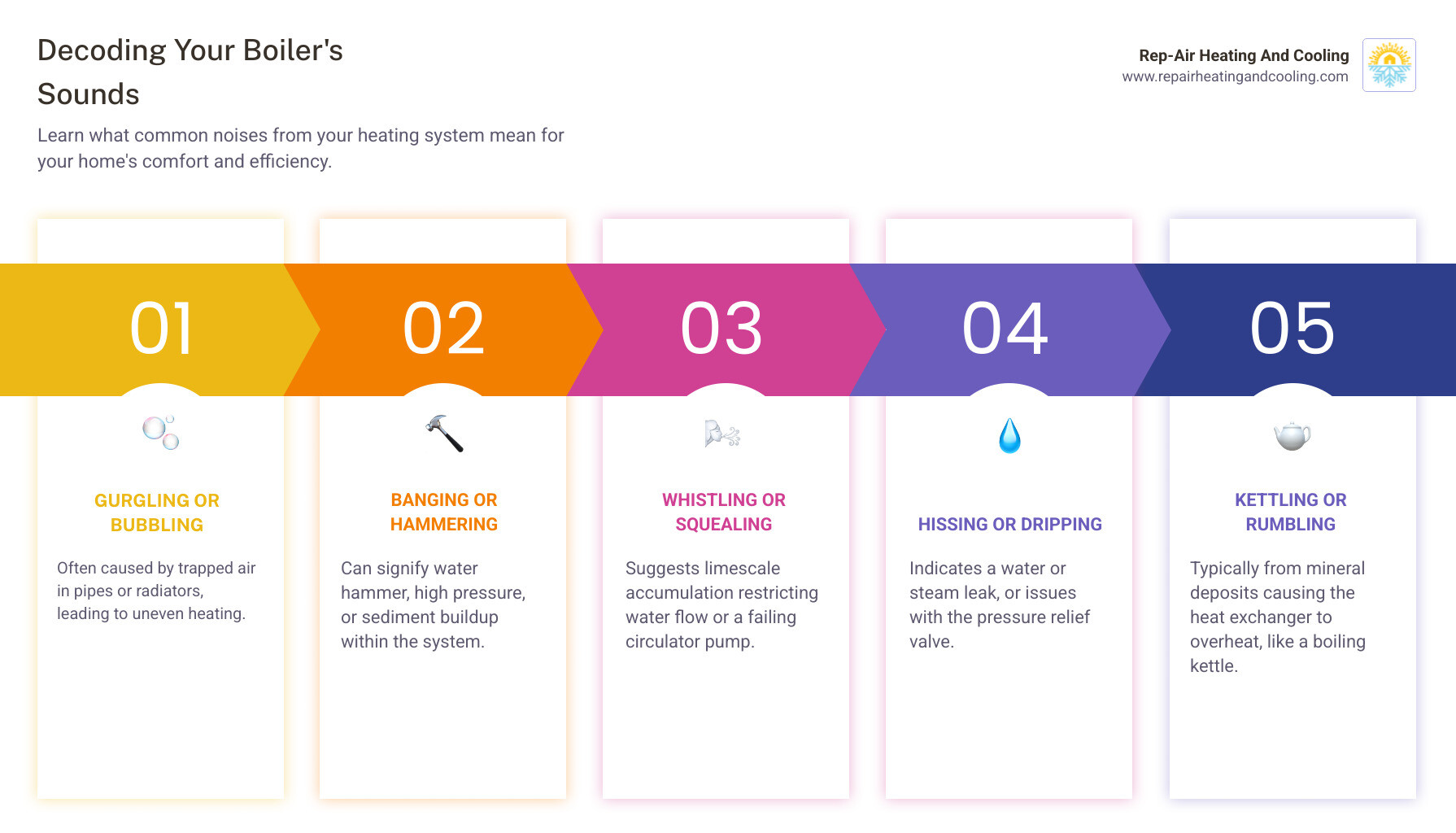 Decoding Your Boiler's Sounds

Learn what common noises from your heating system mean for your home's comfort and efficiency.

Rep-Air Heating And Cooling
www.repairheatingandcooling.com

01

GURGLING OR BUBBLING

Often caused by trapped air in pipes or radiators, leading to uneven heating.

02

BANGING OR HAMMERING

Can signify water hammer, high pressure, or sediment buildup within the system.

03

WHISTLING OR SQUEALING

Suggests limescale accumulation restricting water flow or a failing circulator pump.

04

HISSING OR DRIPPING

Indicates a water or steam leak, or issues with the pressure relief valve.

05

KETTLING OR RUMBLING

Typically from mineral deposits causing the heat exchanger to overheat, like a boiling kettle.