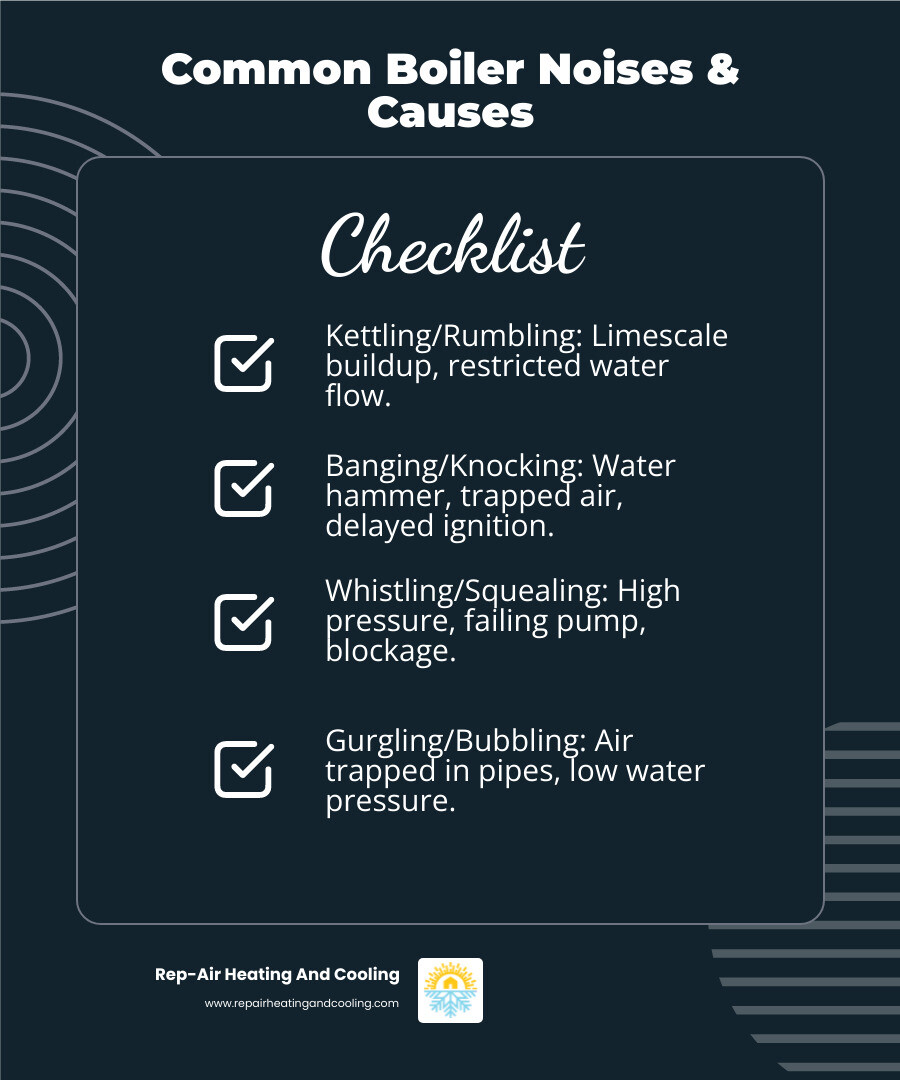 Common Boiler Noises & Causes

Checklist

Kettling/Rumbling: Limescale buildup, restricted water flow.

Banging/Knocking: Water hammer, trapped air, delayed ignition.

Whistling/Squealing: High pressure, failing pump, blockage.

Gurgling/Bubbling: Air trapped in pipes, low water pressure.

Rep-Air Heating And Cooling
www.repairheatingandcooling.com