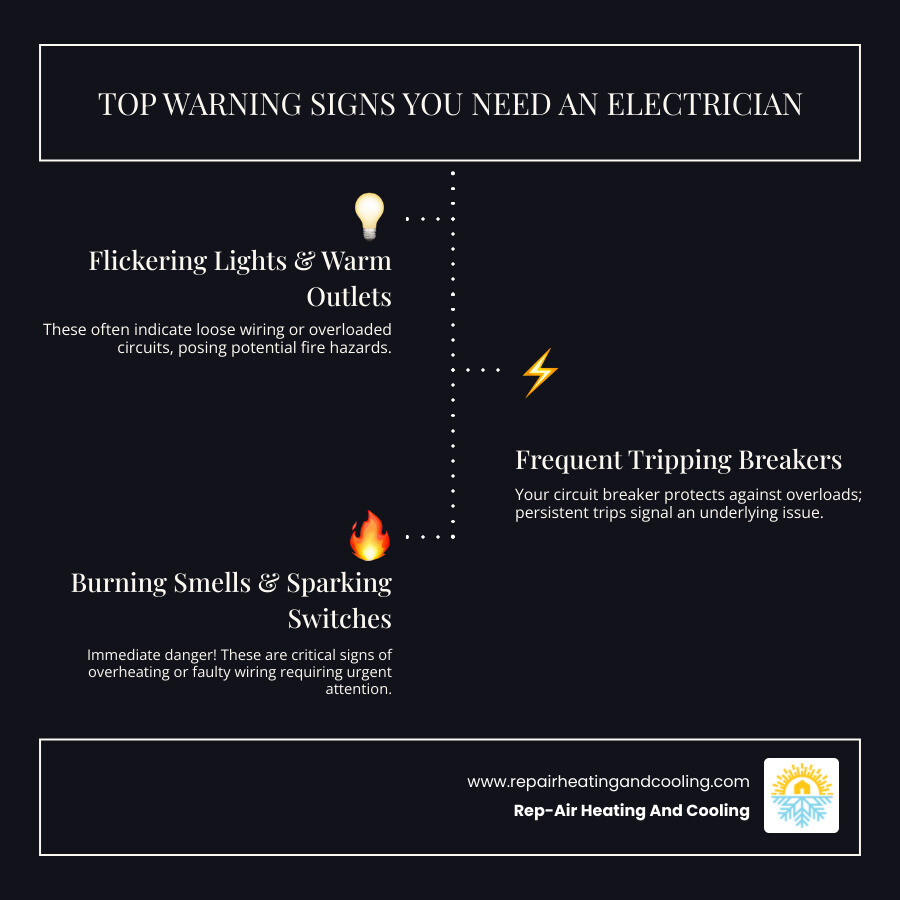 TOP WARNING SIGNS YOU NEED AN ELECTRICIAN

Flickering Lights & Warm Outlets

These often indicate loose wiring or overloaded circuits, posing potential fire hazards.

Frequent Tripping Breakers

Your circuit breaker protects against overloads; persistent trips signal an underlying issue.

Burning Smells & Sparking Switches

Immediate danger! These are critical signs of overheating or faulty wiring requiring urgent attention.

www.repairheatingandcooling.com

Rep-Air Heating And Cooling