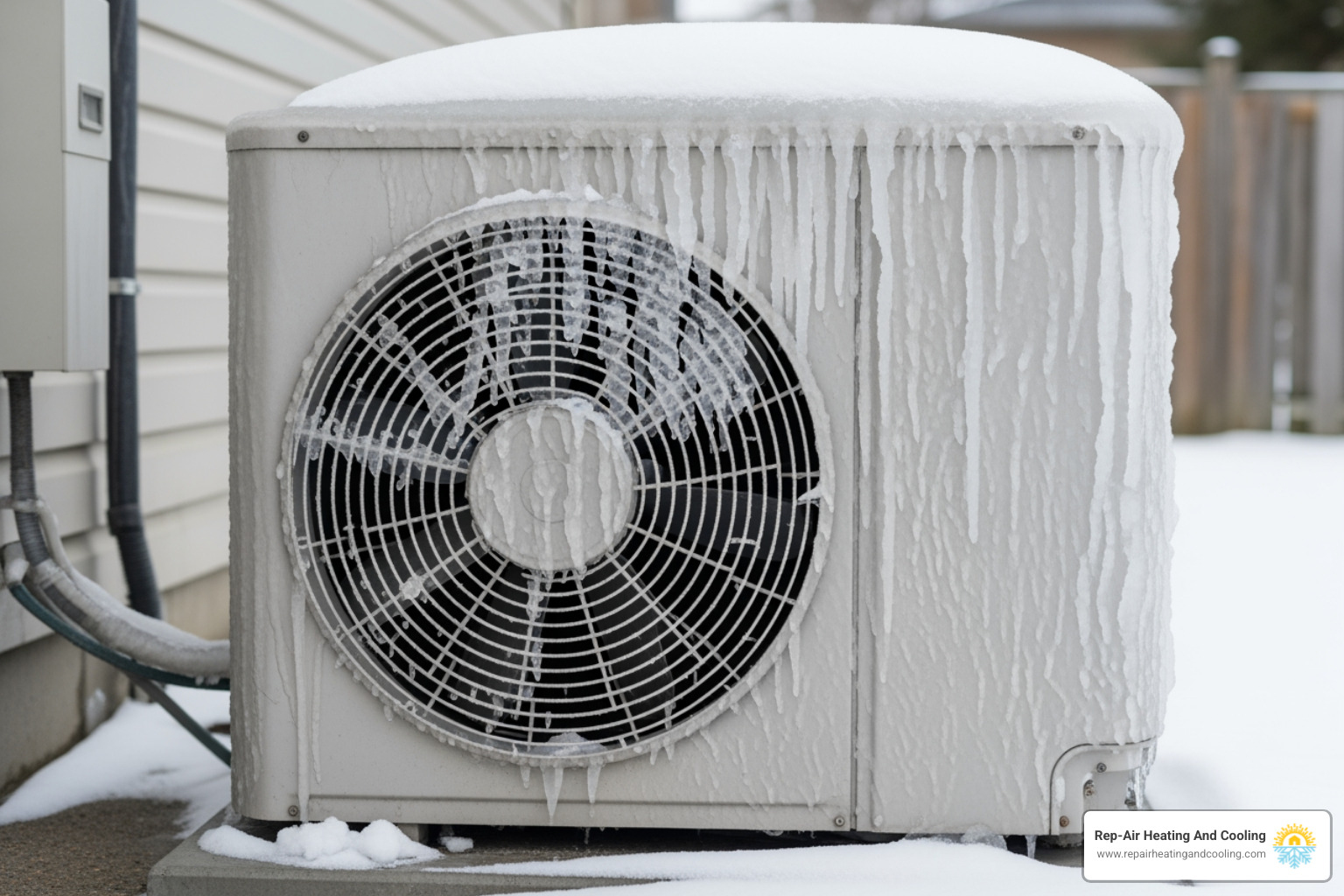 Rep-Air Heating And Cooling
www.repairheatingandcooling.com