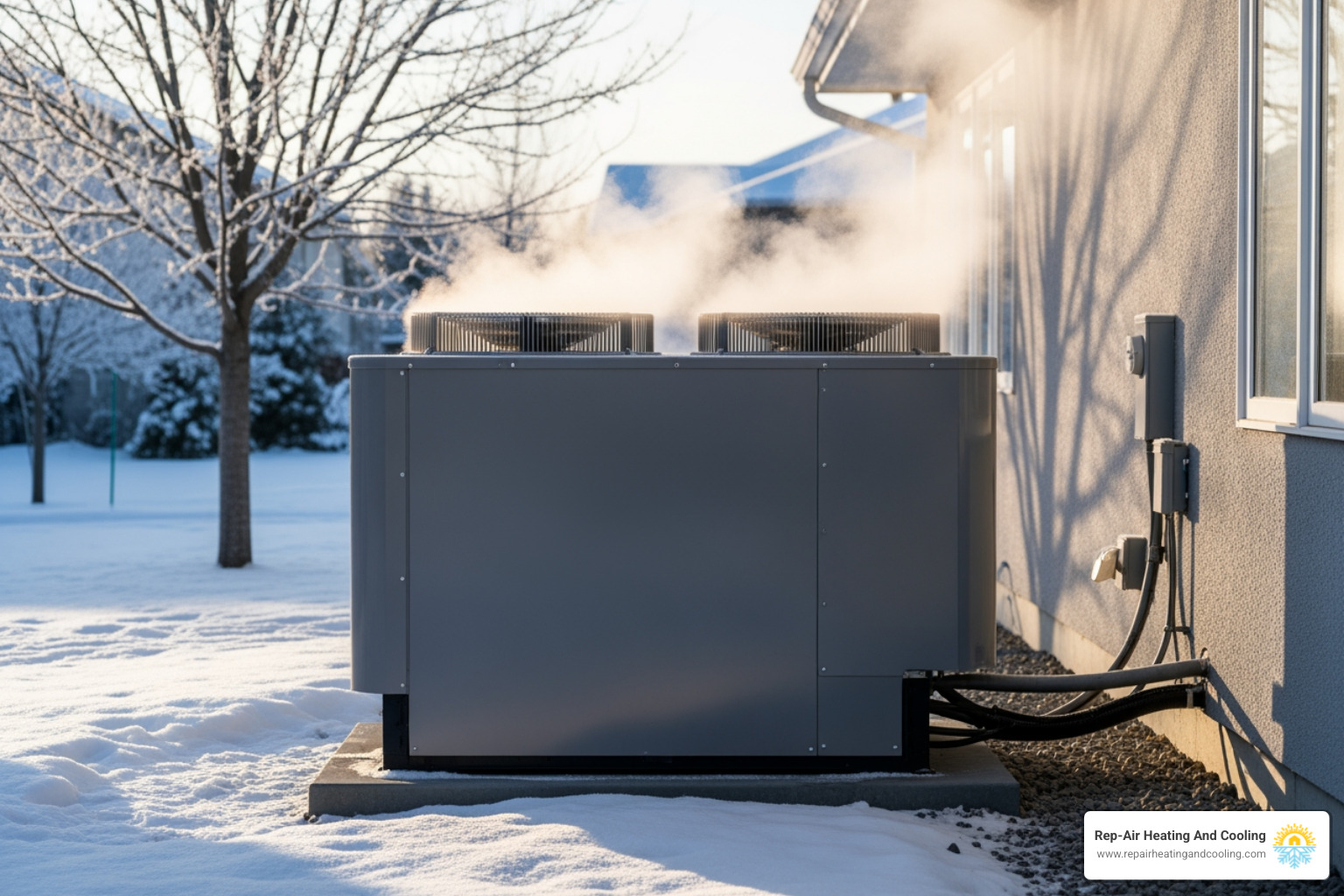 Rep-Air Heating And Cooling
www.repairheatingandcooling.com