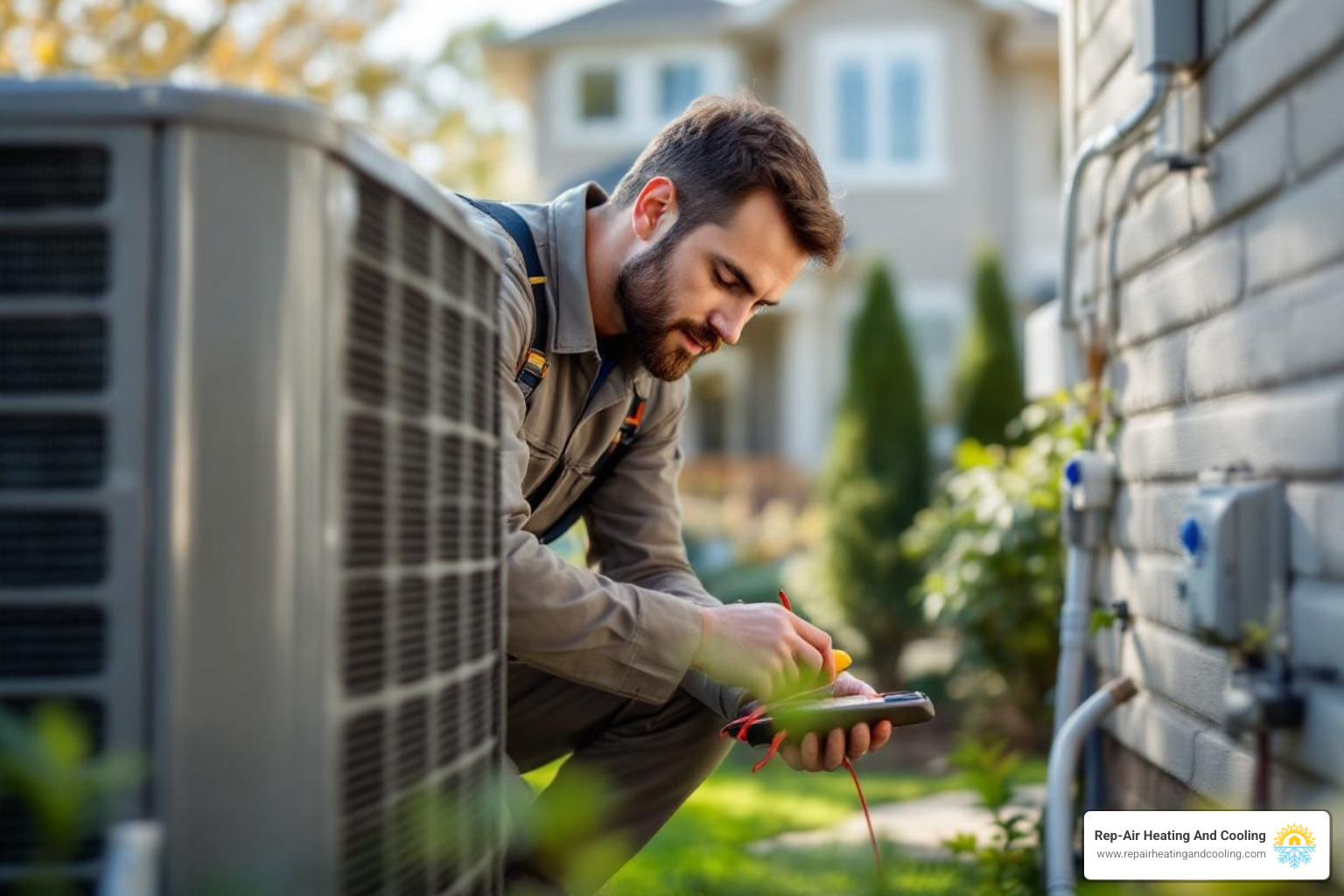 Rep-Air Heating And Cooling
www.repairheatingandcooling.com