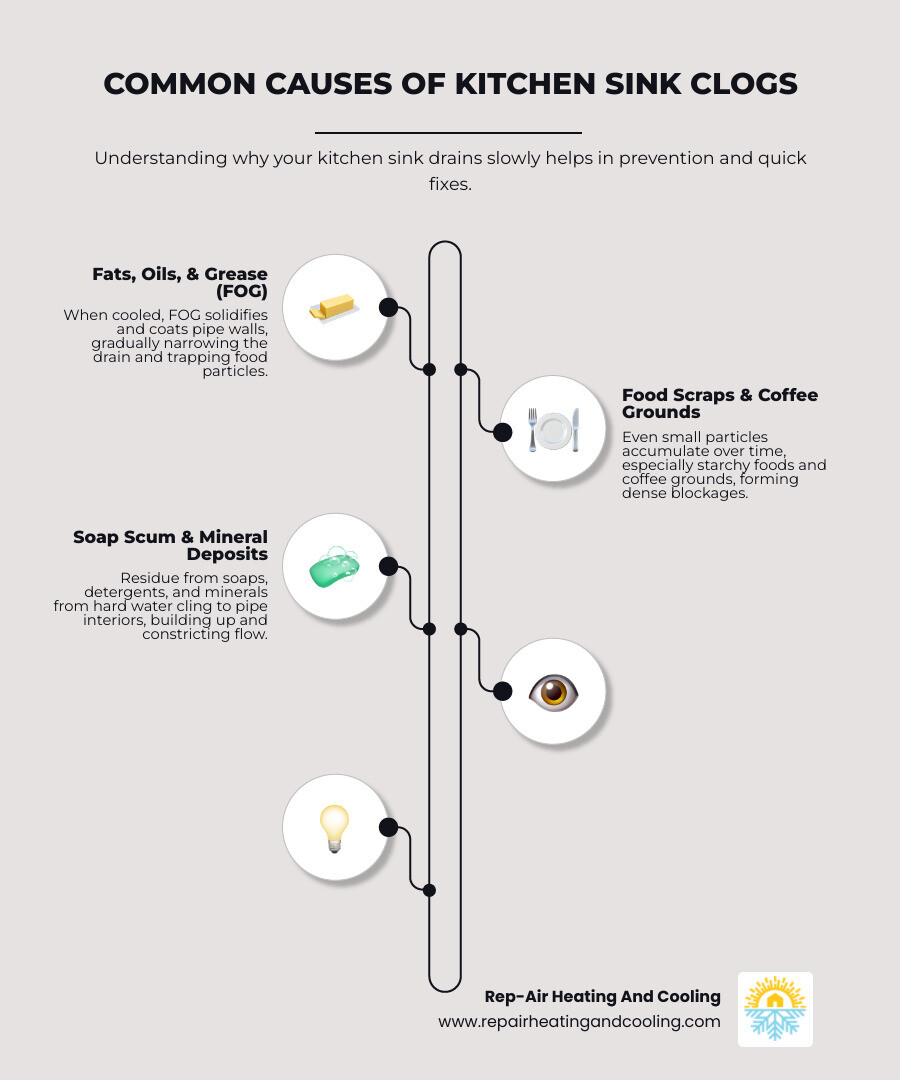 COMMON CAUSES OF KITCHEN SINK CLOGS

Understanding why your kitchen sink drains slowly helps in prevention and quick fixes.

Fats, Oils, & Grease (FOG)

When cooled, FOG solidifies and coats pipe walls, gradually narrowing the drain and trapping food particles.

Food Scraps & Coffee Grounds

Even small particles accumulate over time, especially starchy foods and coffee grounds, forming dense blockages.

Soap Scum & Mineral Deposits

Residue from soaps, detergents, and minerals from hard water cling to pipe interiors, building up and constricting flow.

Rep-Air Heating And Cooling
www.repairheatingandcooling.com