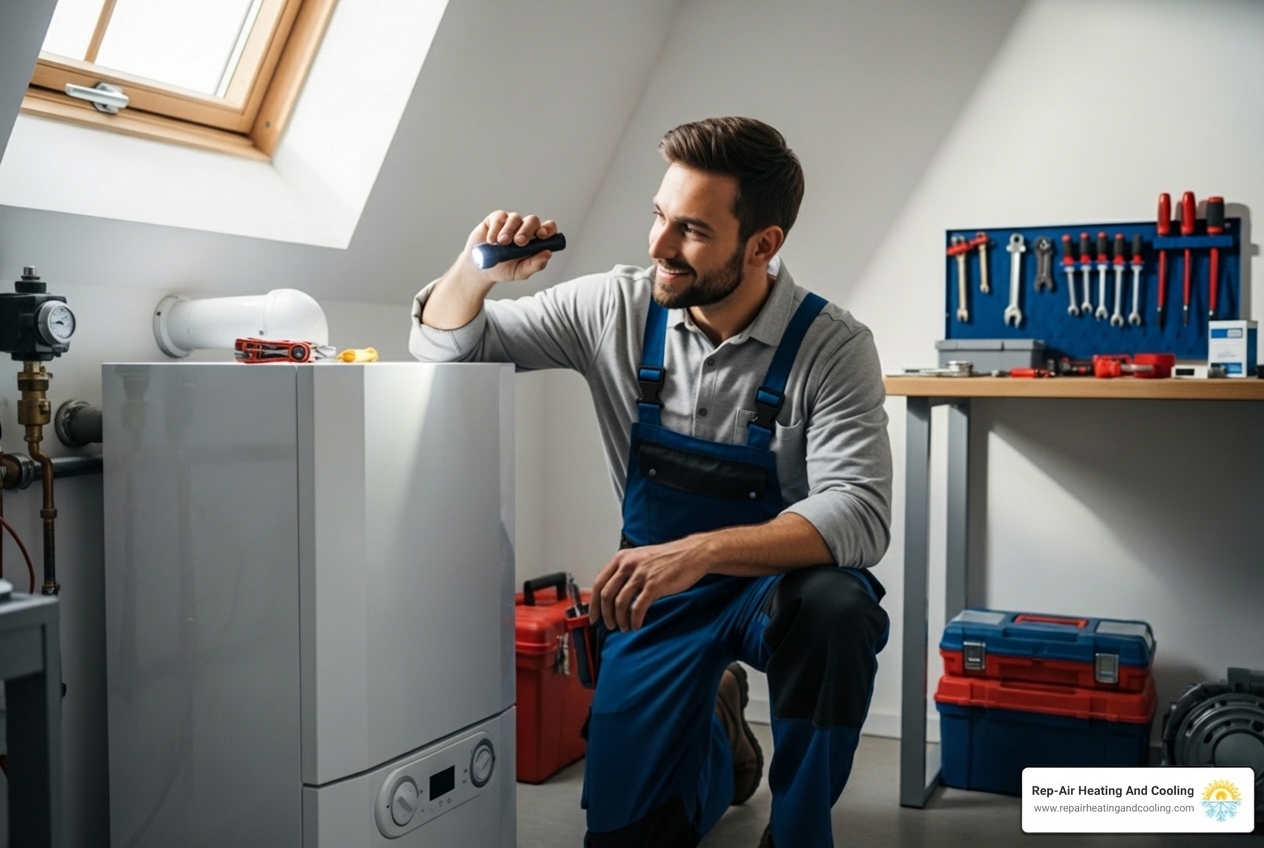 Rep-Air Heating And Cooling
www.repairheatingandcooling.com