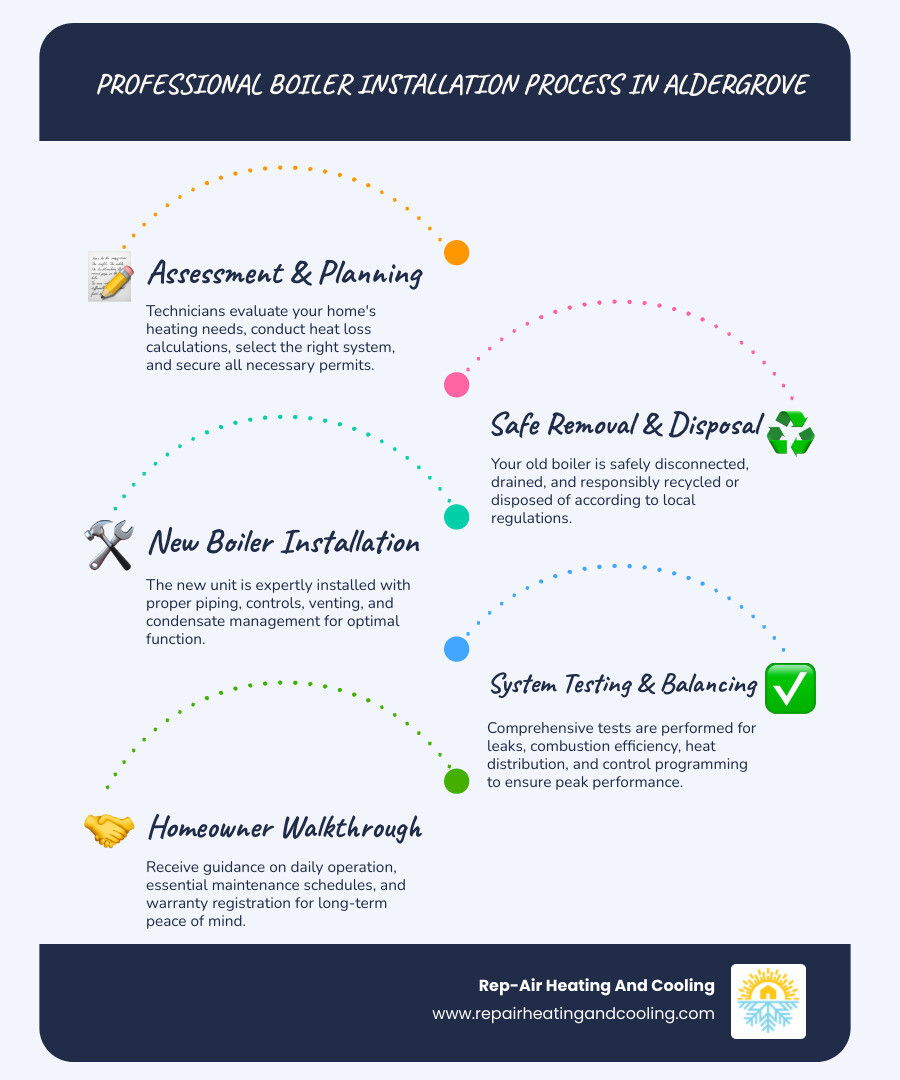 PROFESSIONAL BOILER INSTALLATION PROCESS IN ALDERGROVE

Assessment & Planning

Technicians evaluate your home's heating needs, conduct heat loss calculations, select the right system, and secure all necessary permits.

Safe Removal & Disposal

Your old boiler is safely disconnected, drained, and responsibly recycled or disposed of according to local regulations.

New Boiler Installation

The new unit is expertly installed with proper piping, controls, venting, and condensate management for optimal function.

System Testing & Balancing

Comprehensive tests are performed for leaks, combustion efficiency, heat distribution, and control programming to ensure peak performance.

Homeowner Walkthrough

Receive guidance on daily operation, essential maintenance schedules, and warranty registration for long-term peace of mind.

Rep-Air Heating And Cooling
www.repairheatingandcooling.com