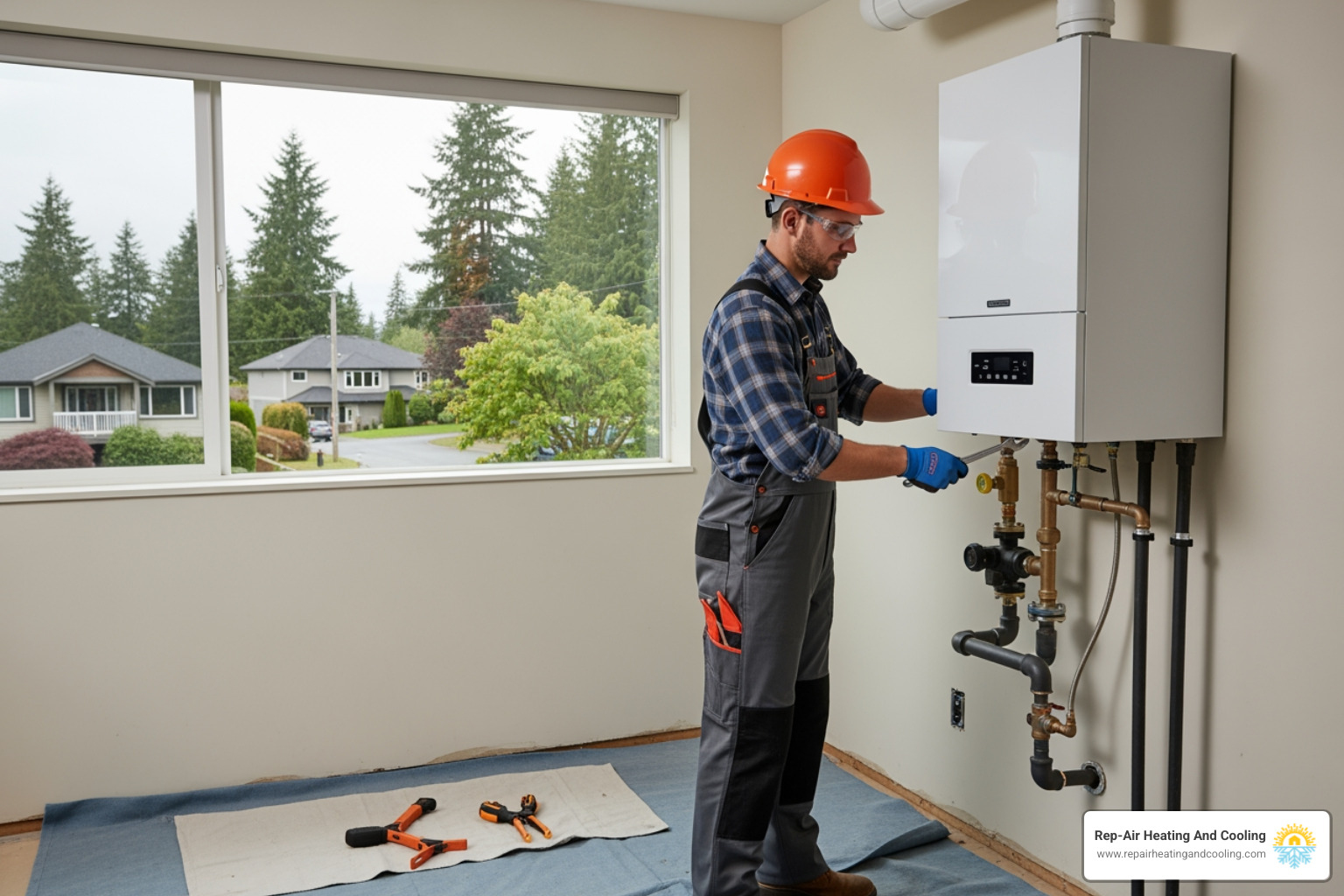 Rep-Air Heating And Cooling
www.repairheatingandcooling.com