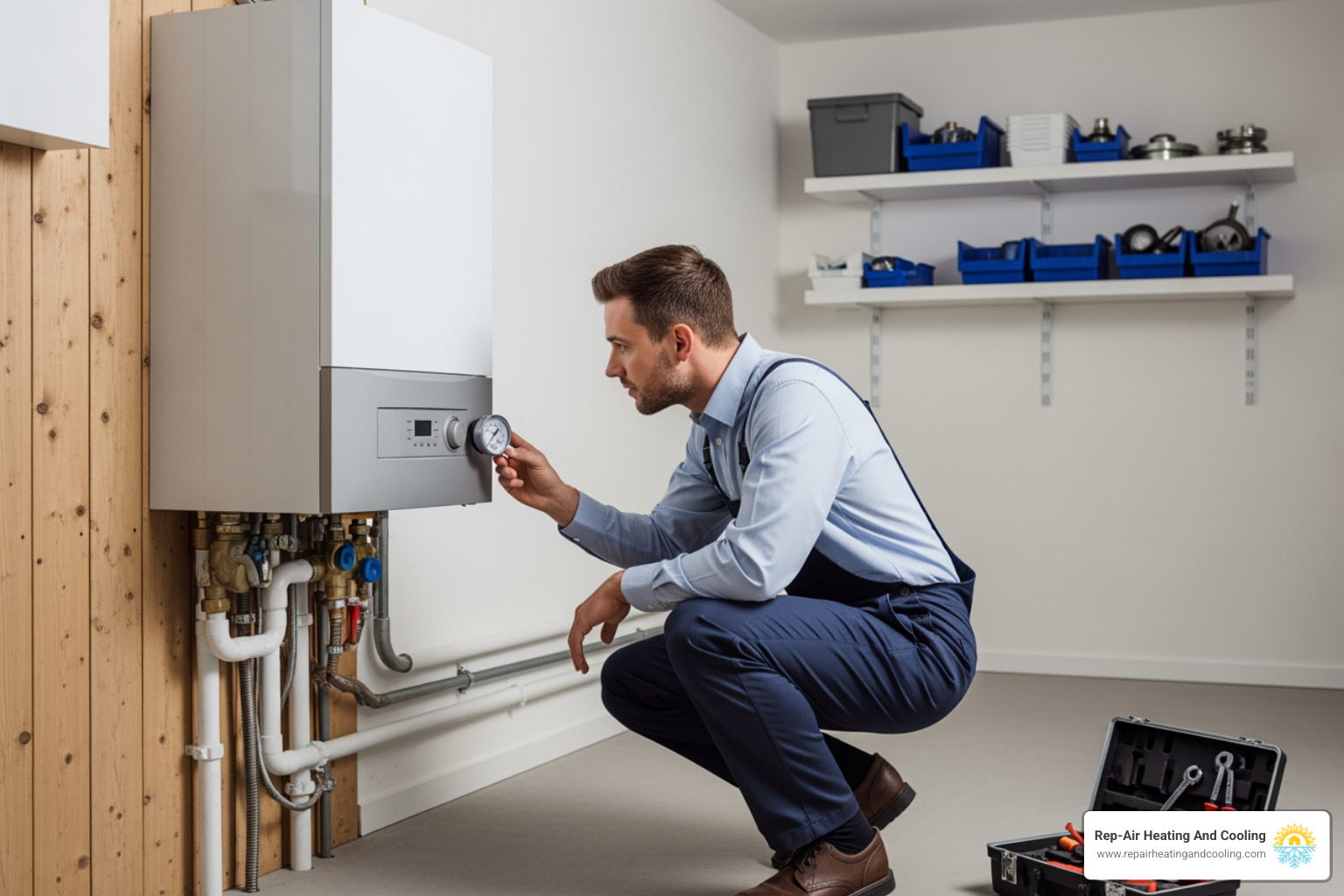 Rep-Air Heating And Cooling
www.repairheatingandcooling.com