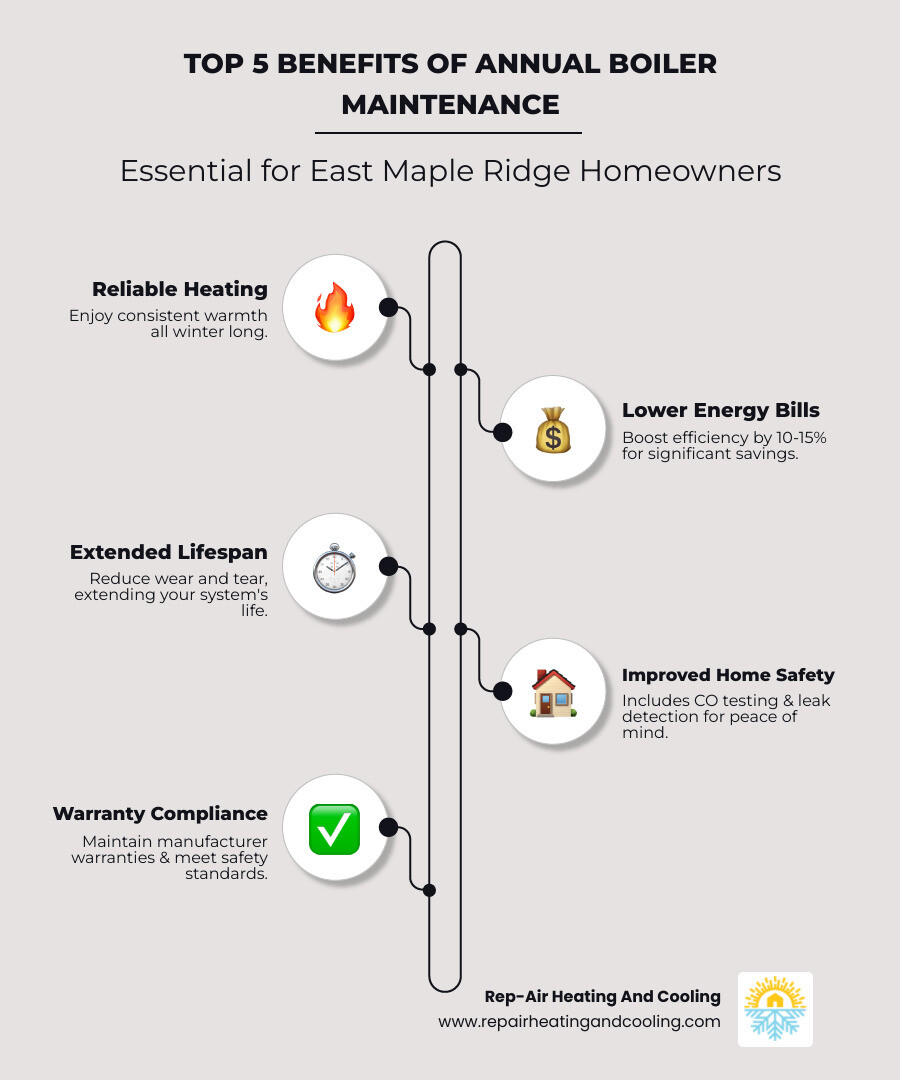 TOP 5 BENEFITS OF ANNUAL BOILER MAINTENANCE

Essential for East Maple Ridge Homeowners

Reliable Heating
Enjoy consistent warmth all winter long.

Lower Energy Bills
Boost efficiency by 10-15% for significant savings.

Extended Lifespan
Reduce wear and tear, extending your system's life.

Improved Home Safety
Includes CO testing & leak detection for peace of mind.

Warranty Compliance
Maintain manufacturer warranties & meet safety standards.

Rep-Air Heating And Cooling
www.repairheatingandcooling.com