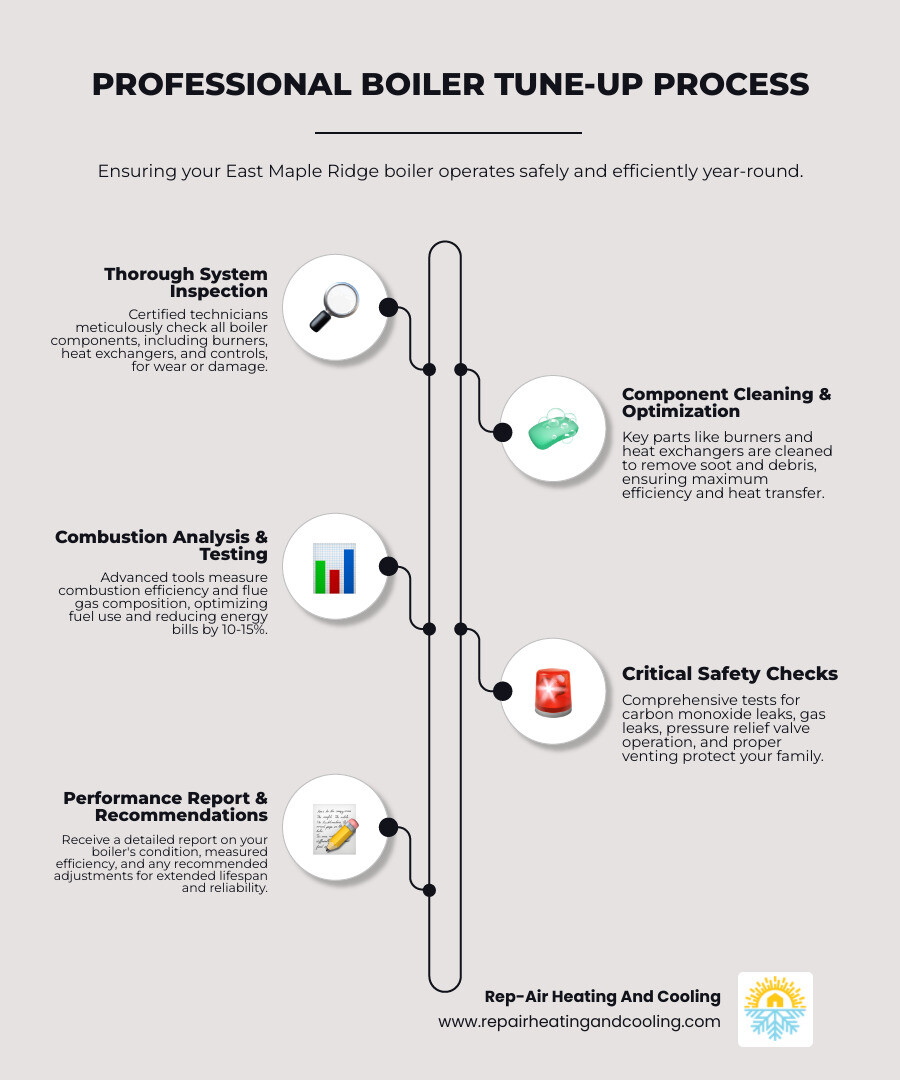 PROFESSIONAL BOILER TUNE-UP PROCESS

Ensuring your East Maple Ridge boiler operates safely and efficiently year-round.

Thorough System Inspection

Certified technicians meticulously check all boiler components, including burners, heat exchangers, and controls, for wear or damage.

Component Cleaning & Optimization

Key parts like burners and heat exchangers are cleaned to remove soot and debris, ensuring maximum efficiency and heat transfer.

Combustion Analysis & Testing

Advanced tools measure combustion efficiency and flue gas composition, optimizing fuel use and reducing energy bills by 10-15%.

Critical Safety Checks

Comprehensive tests for carbon monoxide leaks, gas leaks, pressure relief valve operation, and proper venting protect your family.

Performance Report & Recommendations

Receive a detailed report on your boiler's condition, measured efficiency, and any recommended adjustments for extended lifespan and reliability.

Rep-Air Heating And Cooling
www.repairheatingandcooling.com