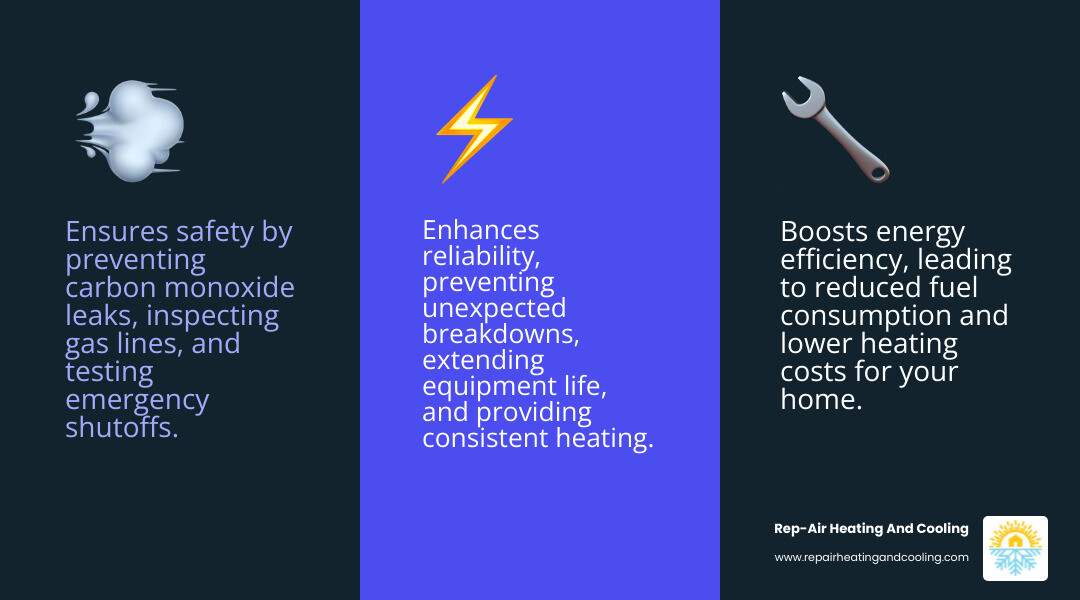 Ensures safety by preventing carbon monoxide leaks, inspecting gas lines, and testing emergency shutoffs.

Enhances reliability, preventing unexpected breakdowns, extending equipment life, and providing consistent heating.

Boosts energy efficiency, leading to reduced fuel consumption and lower heating costs for your home.

Rep-Air Heating And Cooling

www.repairheatingandcooling.com