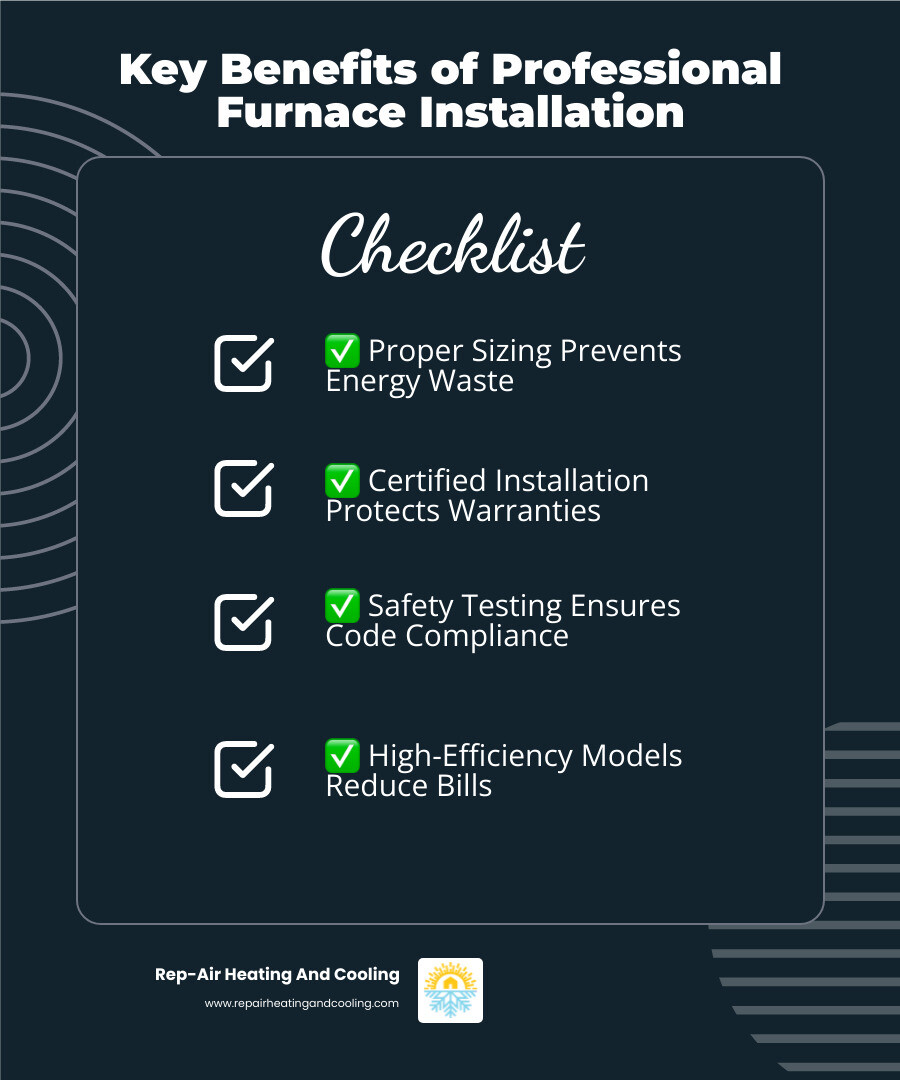 Key Benefits of Professional Furnace Installation

Checklist

✅ Proper Sizing Prevents Energy Waste

✅ Certified Installation Protects Warranties

✅ Safety Testing Ensures Code Compliance

✅ High-Efficiency Models Reduce Bills

Rep-Air Heating And Cooling
www.repairheatingandcooling.com