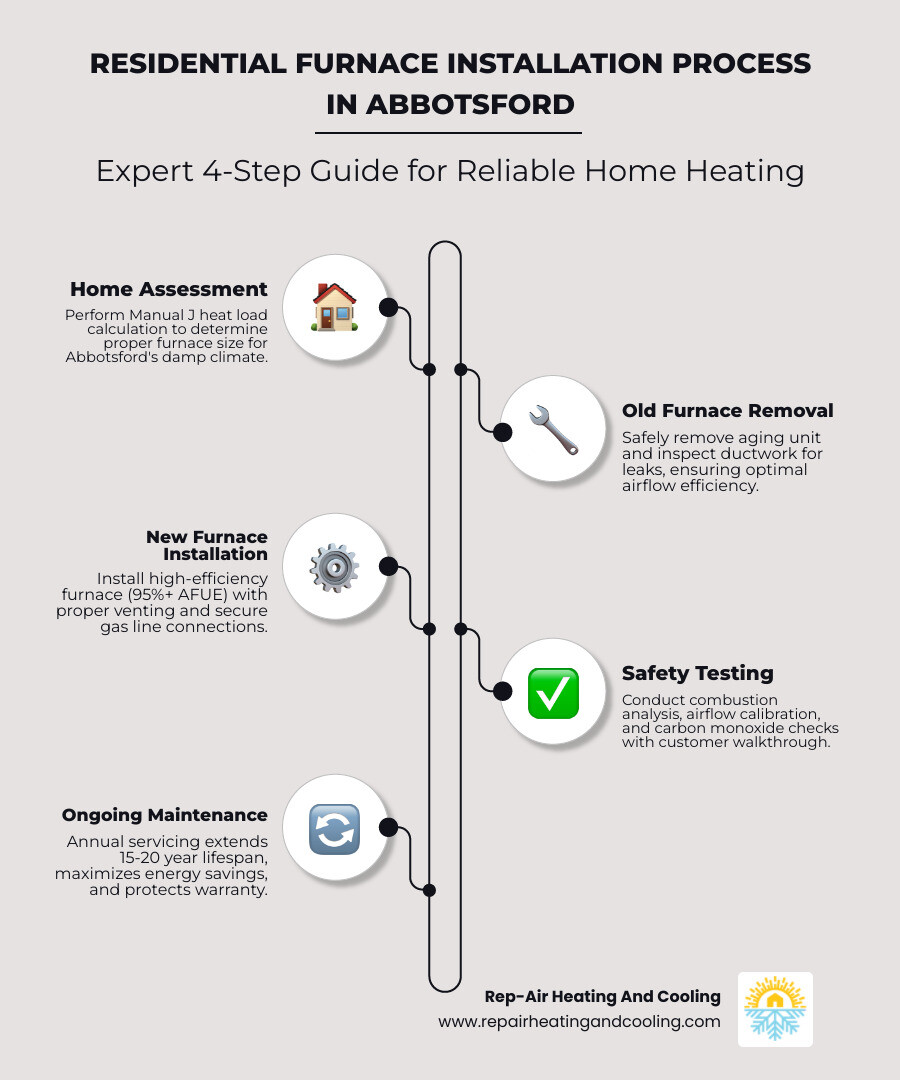 RESIDENTIAL FURNACE INSTALLATION PROCESS IN ABBOTSFORD

Expert 4-Step Guide for Reliable Home Heating

Home Assessment
Perform Manual J heat load calculation to determine proper furnace size for Abbotsford's damp climate.

Old Furnace Removal
Safely remove aging unit and inspect ductwork for leaks, ensuring optimal airflow efficiency.

New Furnace Installation
Install high-efficiency furnace (95%+ AFUE) with proper venting and secure gas line connections.

Safety Testing
Conduct combustion analysis, airflow calibration, and carbon monoxide checks with customer walkthrough.

Ongoing Maintenance
Annual servicing extends 15-20 year lifespan, maximizes energy savings, and protects warranty.

Rep-Air Heating And Cooling
www.repairheatingandcooling.com