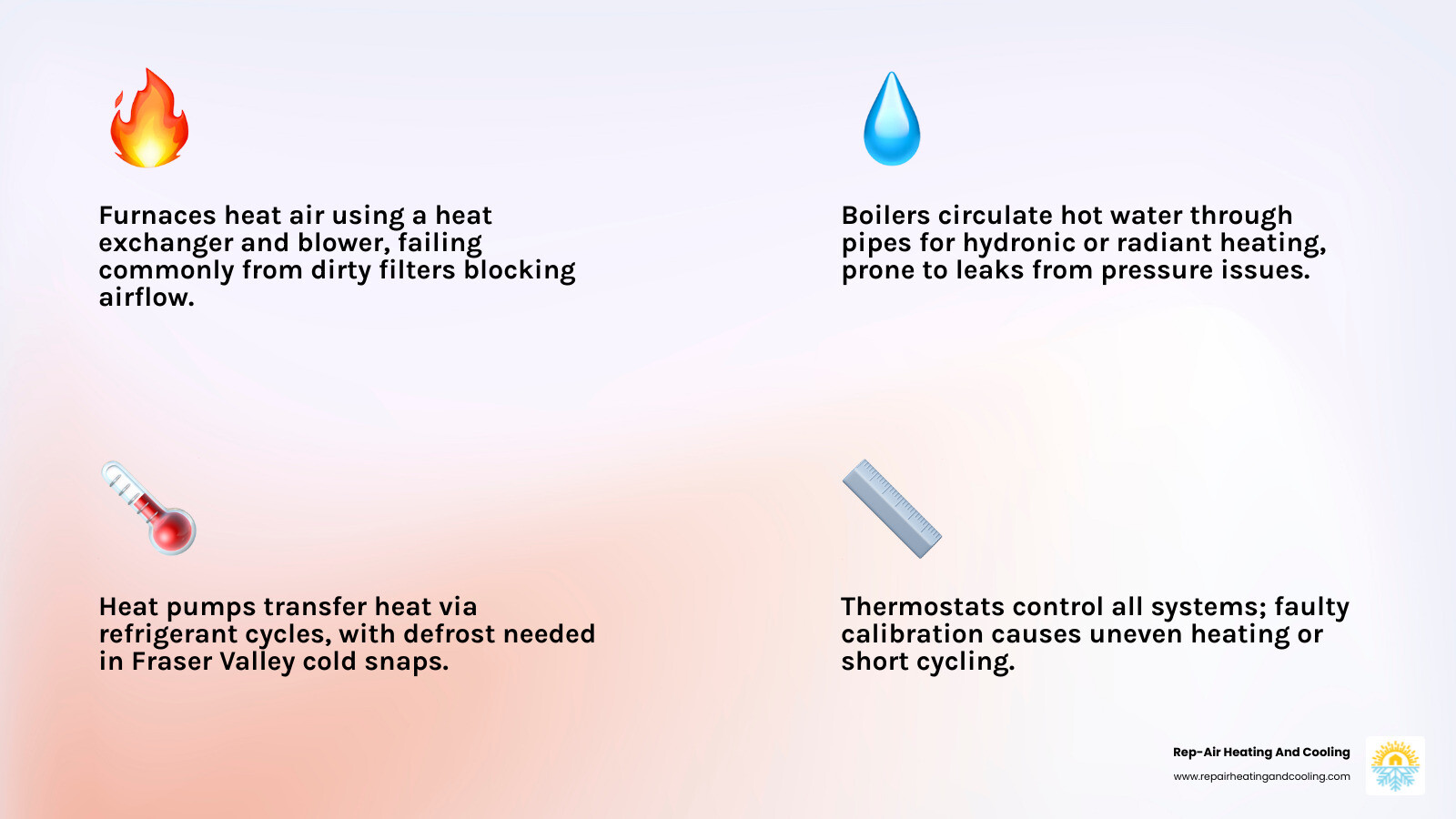 Furnaces heat air using a heat exchanger and blower, failing commonly from dirty filters blocking airflow.

Boilers circulate hot water through pipes for hydronic or radiant heating, prone to leaks from pressure issues.

Heat pumps transfer heat via refrigerant cycles, with defrost needed in Fraser Valley cold snaps.

Thermostats control all systems; faulty calibration causes uneven heating or short cycling.

Rep-Air Heating And Cooling
www.repairheatingandcooling.com