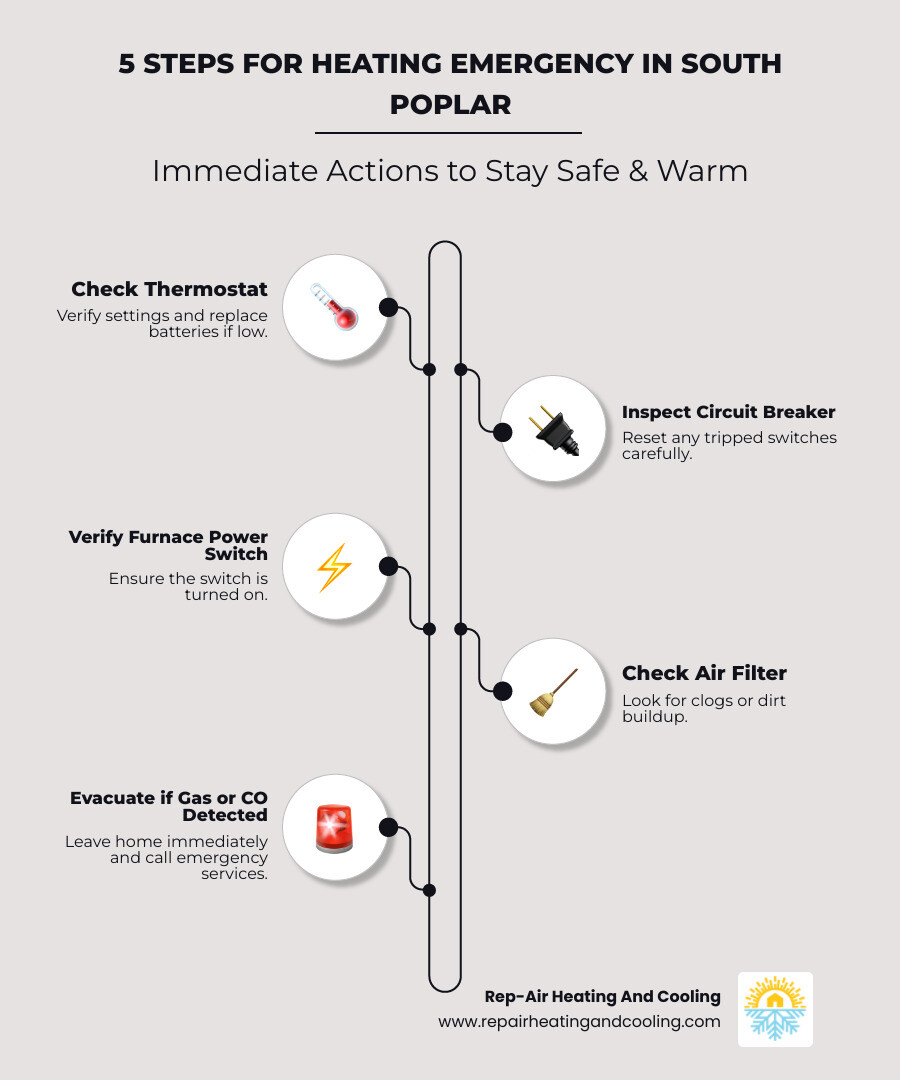 5 STEPS FOR HEATING EMERGENCY IN SOUTH POPLAR

Immediate Actions to Stay Safe & Warm

Check Thermostat
Verify settings and replace batteries if low.

Inspect Circuit Breaker
Reset any tripped switches carefully.

Verify Furnace Power Switch
Ensure the switch is turned on.

Check Air Filter
Look for clogs or dirt buildup.

Evacuate if Gas or CO Detected
Leave home immediately and call emergency services.

Rep-Air Heating And Cooling
www.repairheatingandcooling.com