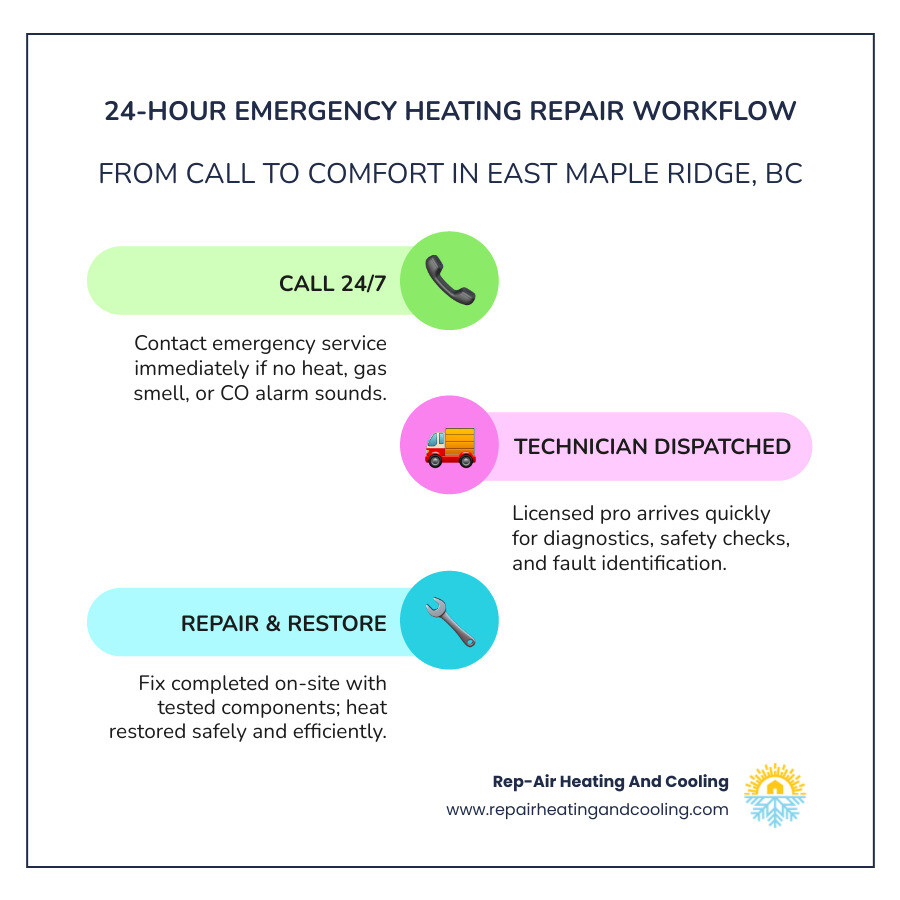 24-HOUR EMERGENCY HEATING REPAIR WORKFLOW

FROM CALL TO COMFORT IN EAST MAPLE RIDGE, BC

CALL 24/7

Contact emergency service immediately if no heat, gas smell, or CO alarm sounds.

TECHNICIAN DISPATCHED

Licensed pro arrives quickly for diagnostics, safety checks, and fault identification.

REPAIR & RESTORE

Fix completed on-site with tested components; heat restored safely and efficiently.

Rep-Air Heating And Cooling
www.repairheatingandcooling.com