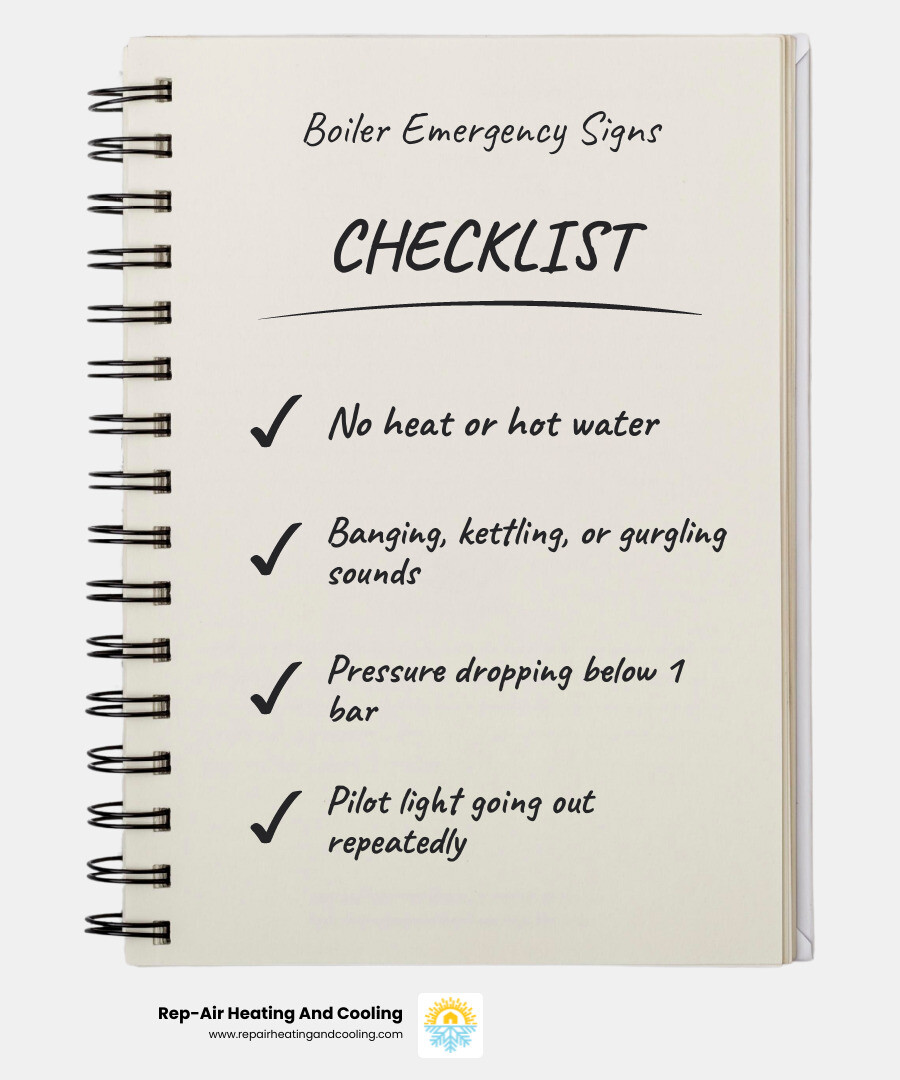 Boiler Emergency Signs

CHECKLIST

✓ No heat or hot water

✓ Banging, kettling, or gurgling sounds

✓ Pressure dropping below 1 bar

✓ Pilot light going out repeatedly

Rep-Air Heating And Cooling
www.repairheatingandcooling.com