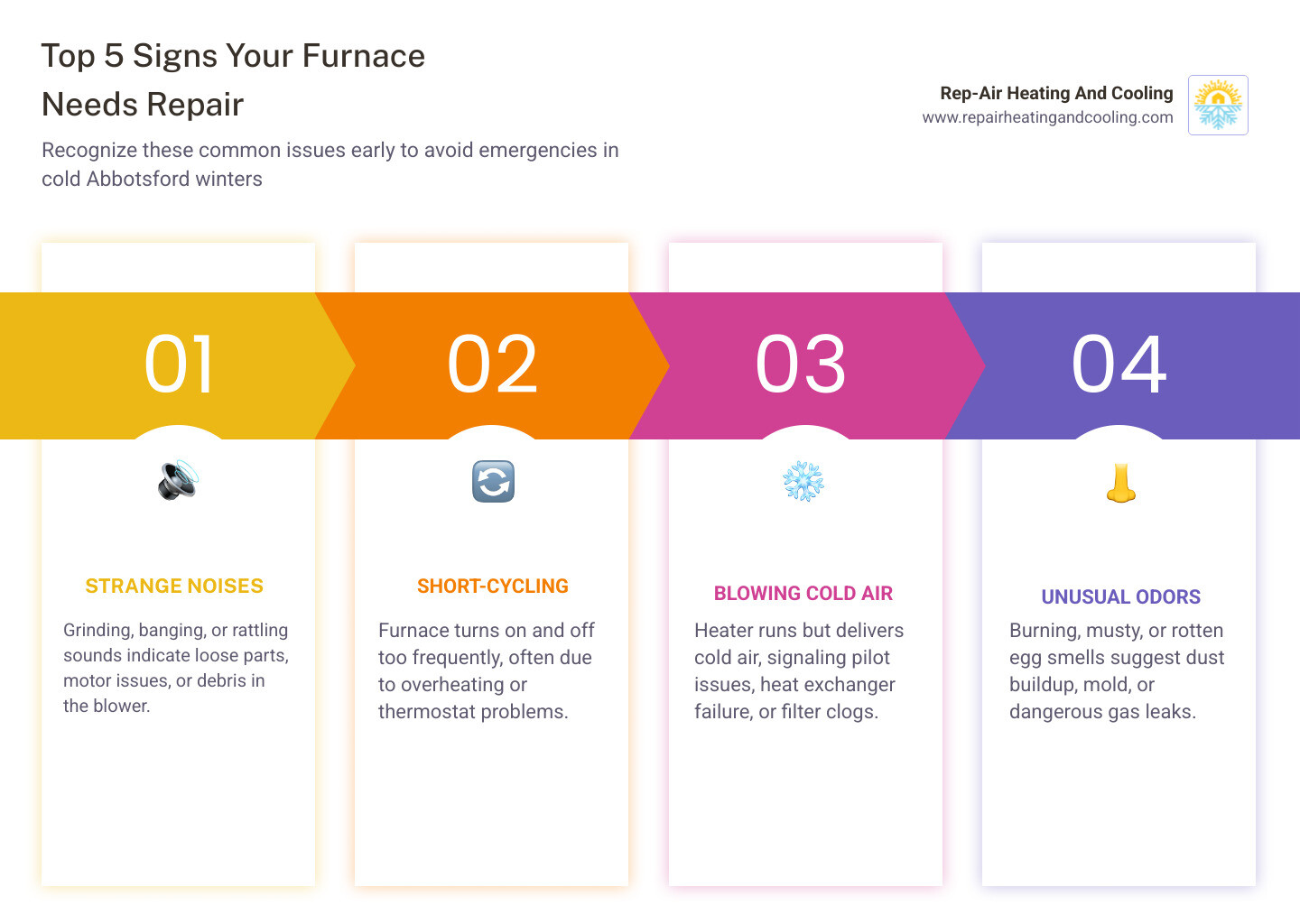 Top 5 Signs Your Furnace Needs Repair

Recognize these common issues early to avoid emergencies in cold Abbotsford winters

Rep-Air Heating And Cooling
www.repairheatingandcooling.com

01

STRANGE NOISES

Grinding, banging, or rattling sounds indicate loose parts, motor issues, or debris in the blower.

02

SHORT-CYCLING

Furnace turns on and off too frequently, often due to overheating or thermostat problems.

03

BLOWING COLD AIR

Heater runs but delivers cold air, signaling pilot issues, heat exchanger failure, or filter clogs.

04

UNUSUAL ODORS

Burning, musty, or rotten egg smells suggest dust buildup, mold, or dangerous gas leaks.