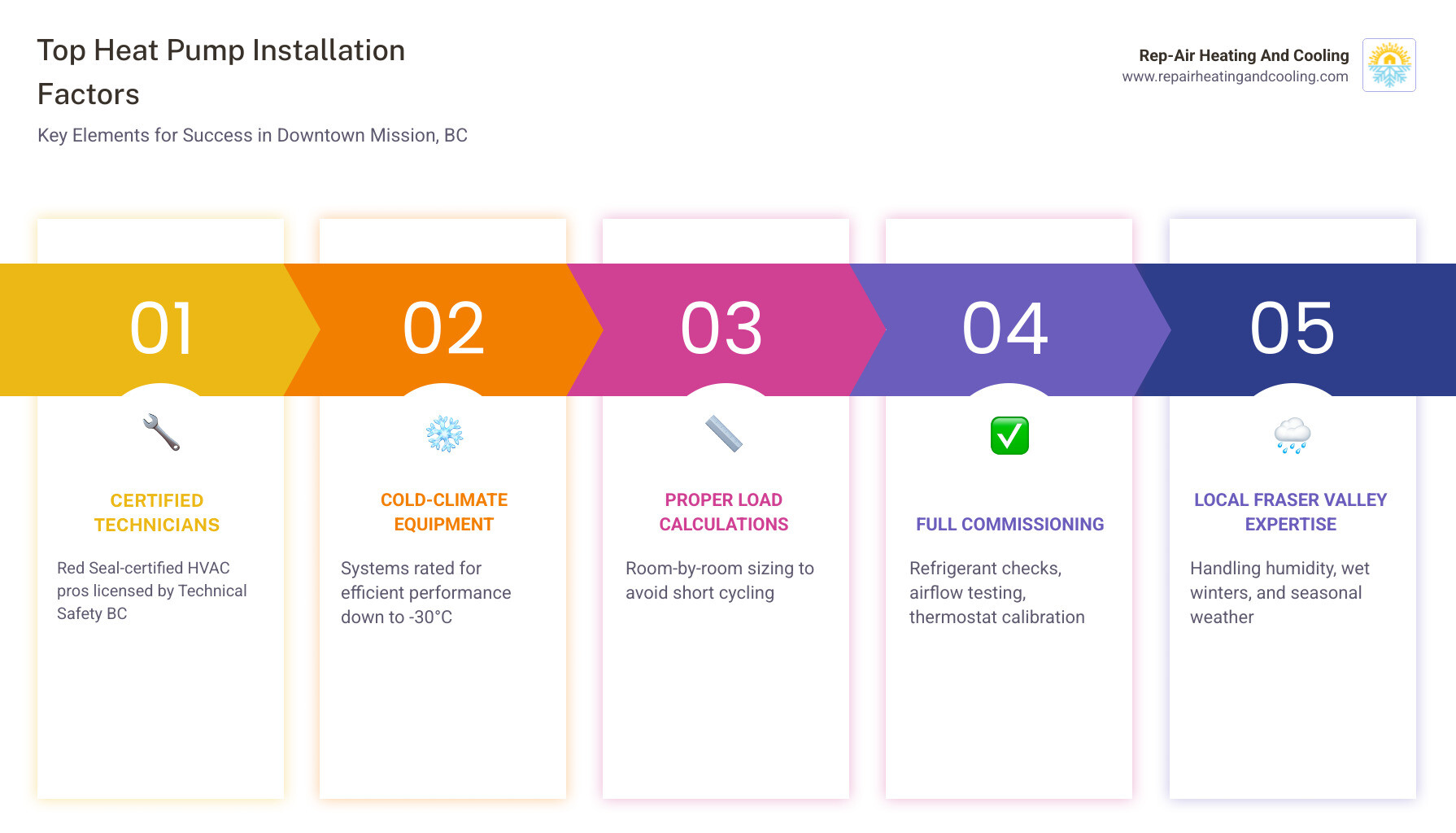 Top Heat Pump Installation Factors

Key Elements for Success in Downtown Mission, BC

Rep-Air Heating And Cooling
www.repairheatingandcooling.com

01

CERTIFIED TECHNICIANS

Red Seal-certified HVAC pros licensed by Technical Safety BC

02

COLD-CLIMATE EQUIPMENT

Systems rated for efficient performance down to -30°C

03

PROPER LOAD CALCULATIONS

Room-by-room sizing to avoid short cycling

04

FULL COMMISSIONING

Refrigerant checks, airflow testing, thermostat calibration

05

LOCAL FRASER VALLEY EXPERTISE

Handling humidity, wet winters, and seasonal weather