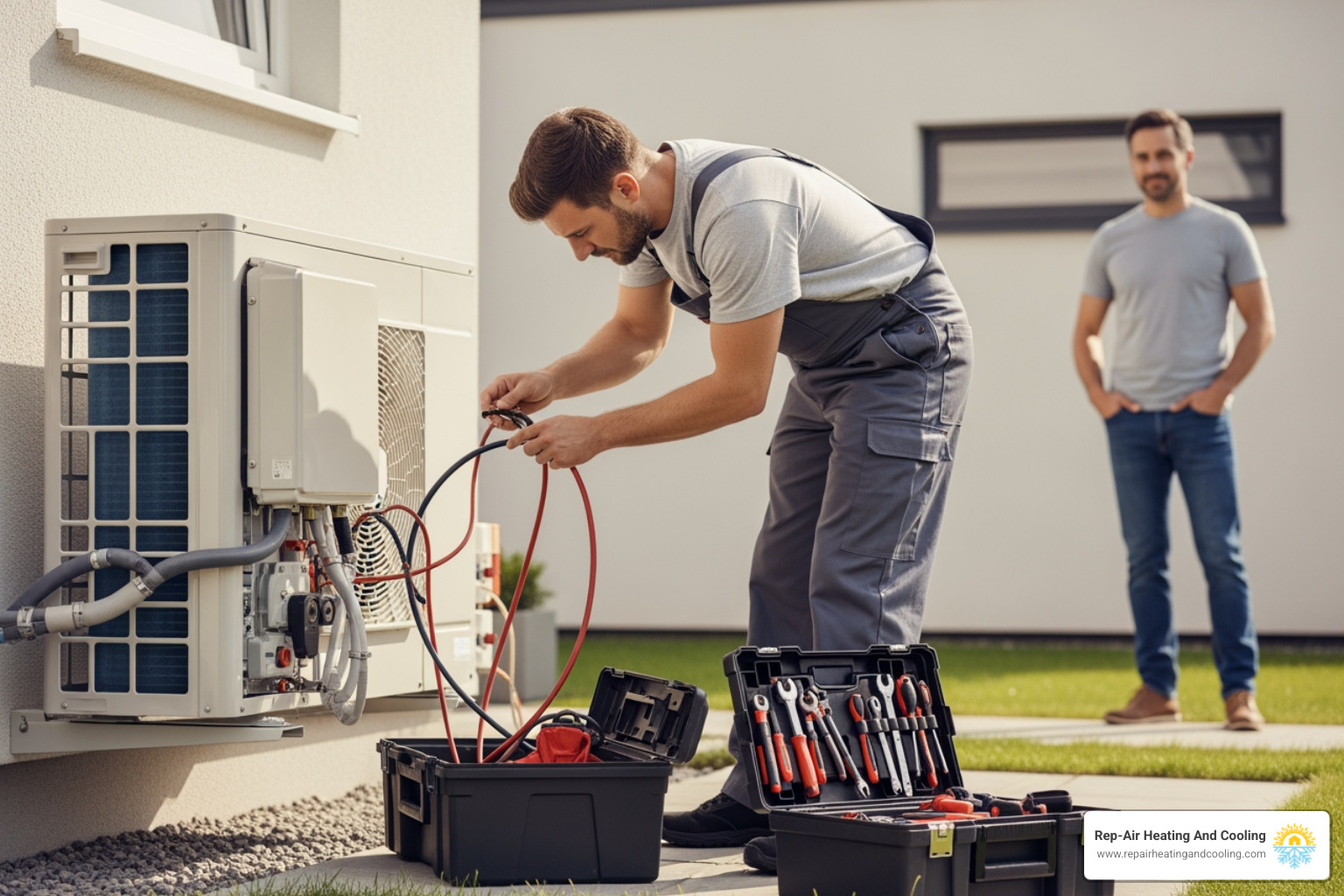 Rep-Air Heating And Cooling
www.repairheatingandcooling.com