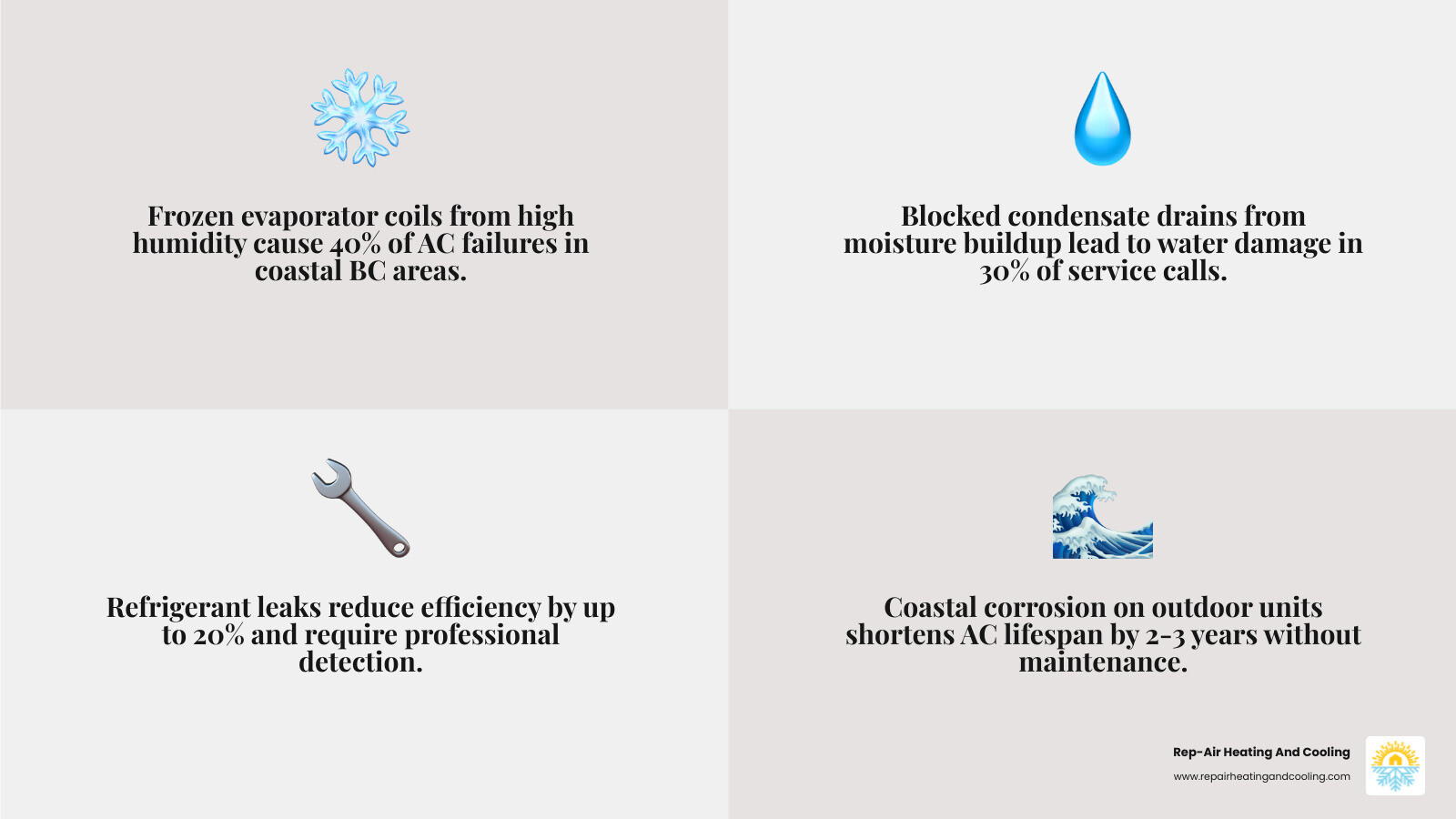 Frozen evaporator coils from high humidity cause 40% of AC failures in coastal BC areas.

Blocked condensate drains from moisture buildup lead to water damage in 30% of service calls.

Refrigerant leaks reduce efficiency by up to 20% and require professional detection.

Coastal corrosion on outdoor units shortens AC lifespan by 2-3 years without maintenance.

Rep-Air Heating And Cooling
www.repairheatingandcooling.com