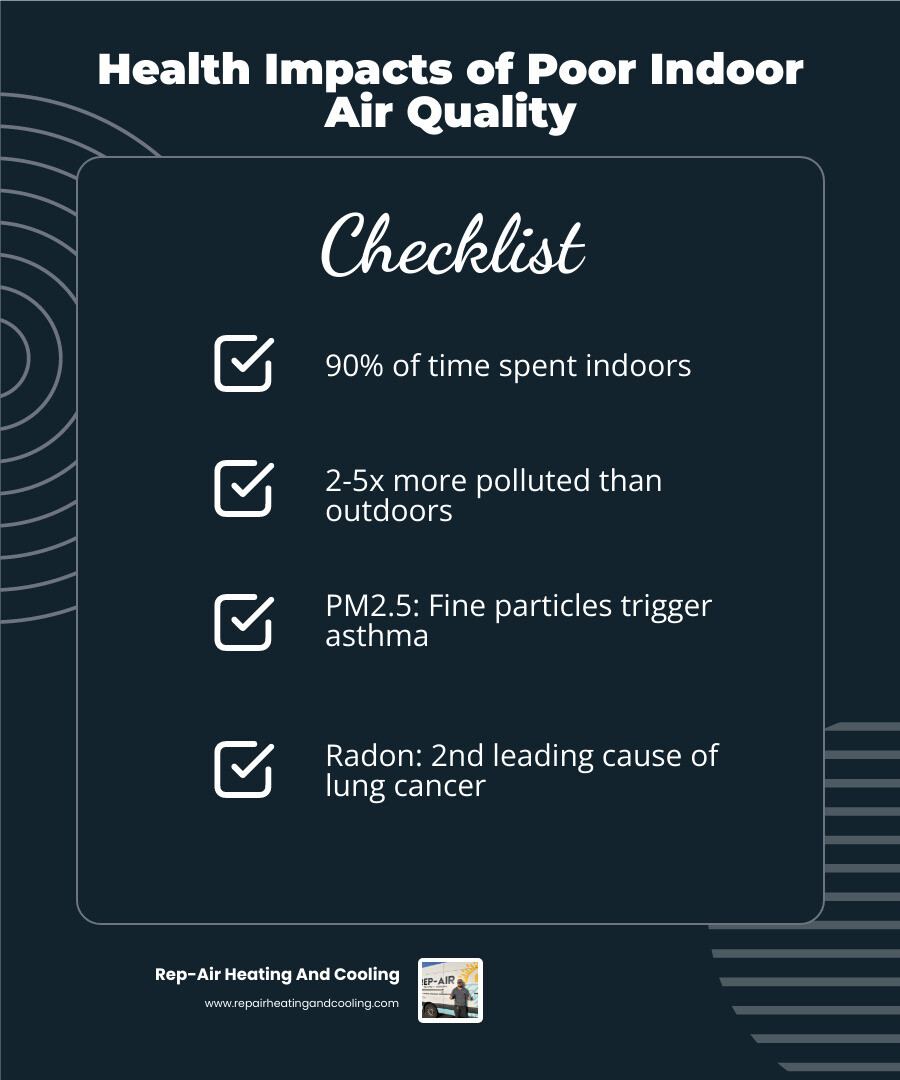 Health Impacts of Poor Indoor Air Quality

Checklist

90% of time spent indoors

2-5x more polluted than outdoors

PM2.5: Fine particles trigger asthma

Radon: 2nd leading cause of lung cancer

Rep-Air Heating And Cooling
www.repairheatingandcooling.com

REP-AIR