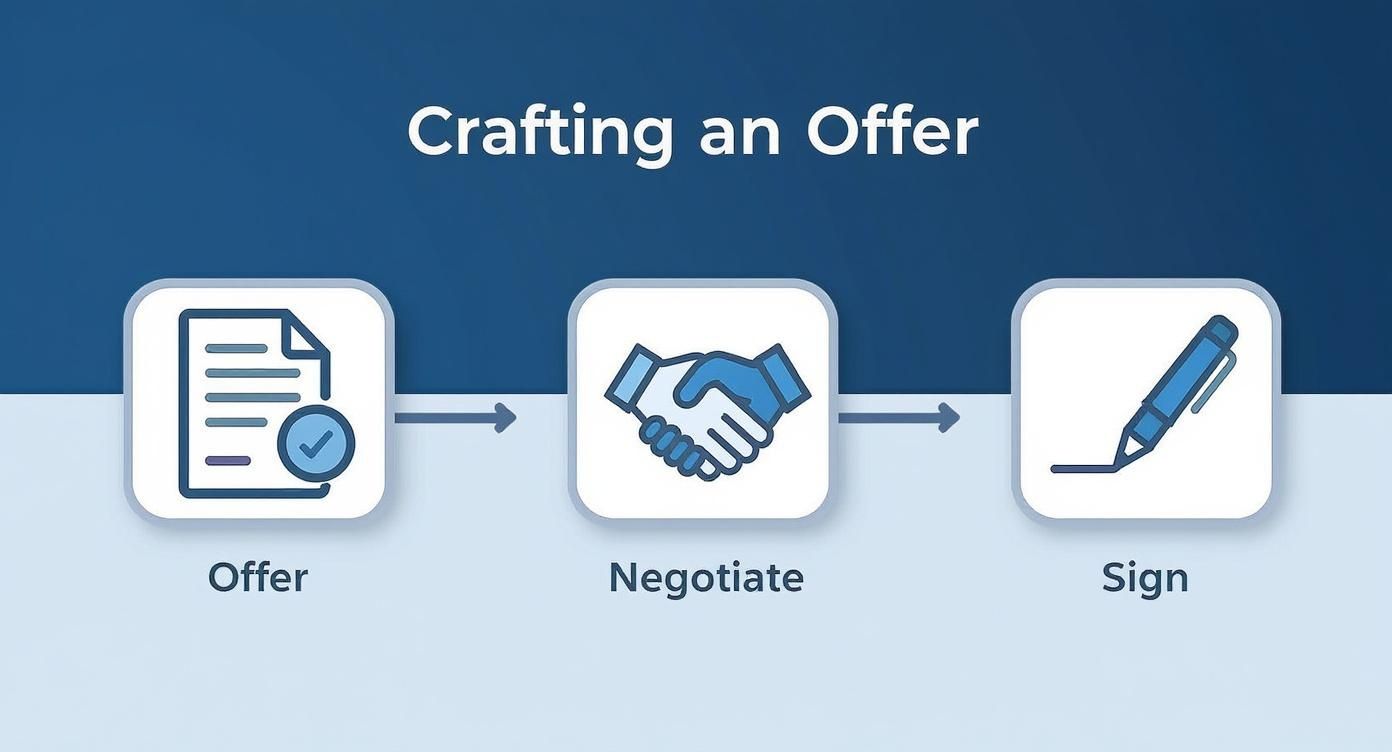 Crafting an Offer

Offer

Negotiate

Sign