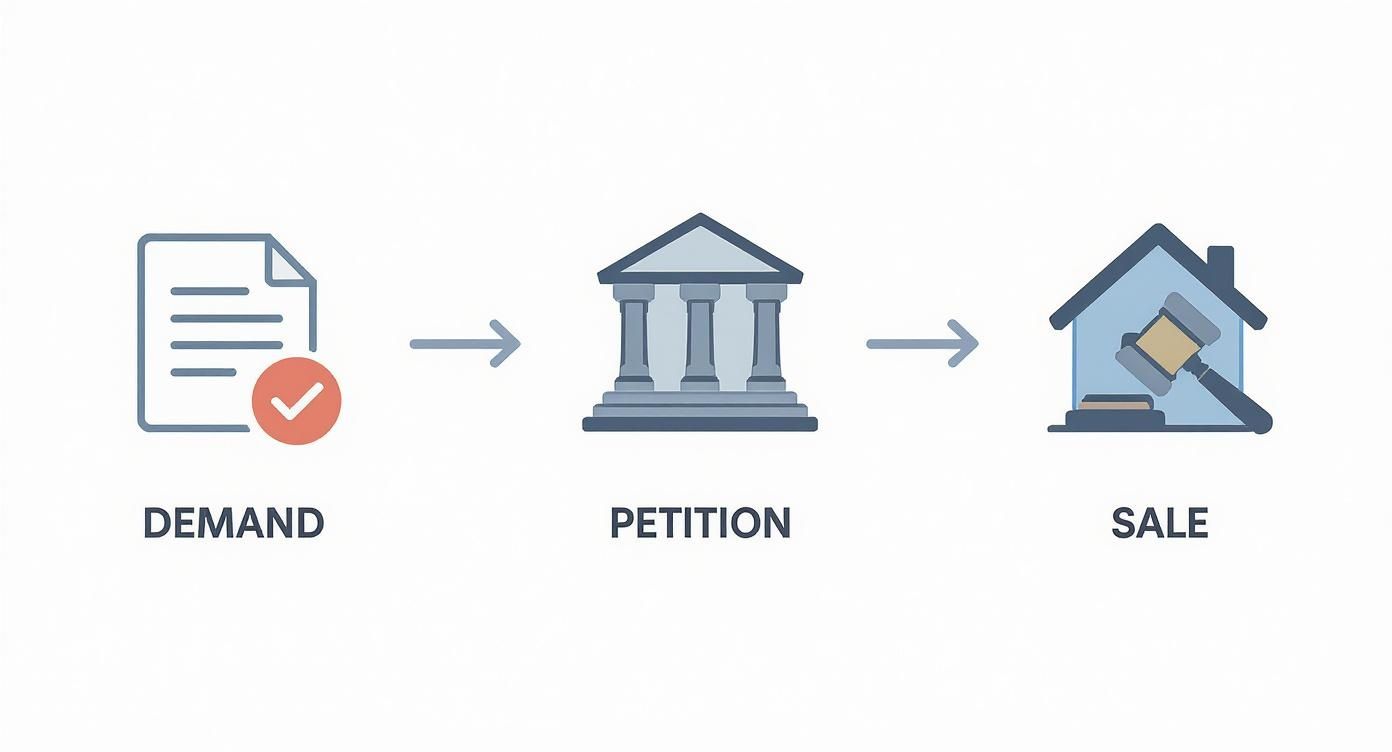 DEMAND

PETITION

SALE