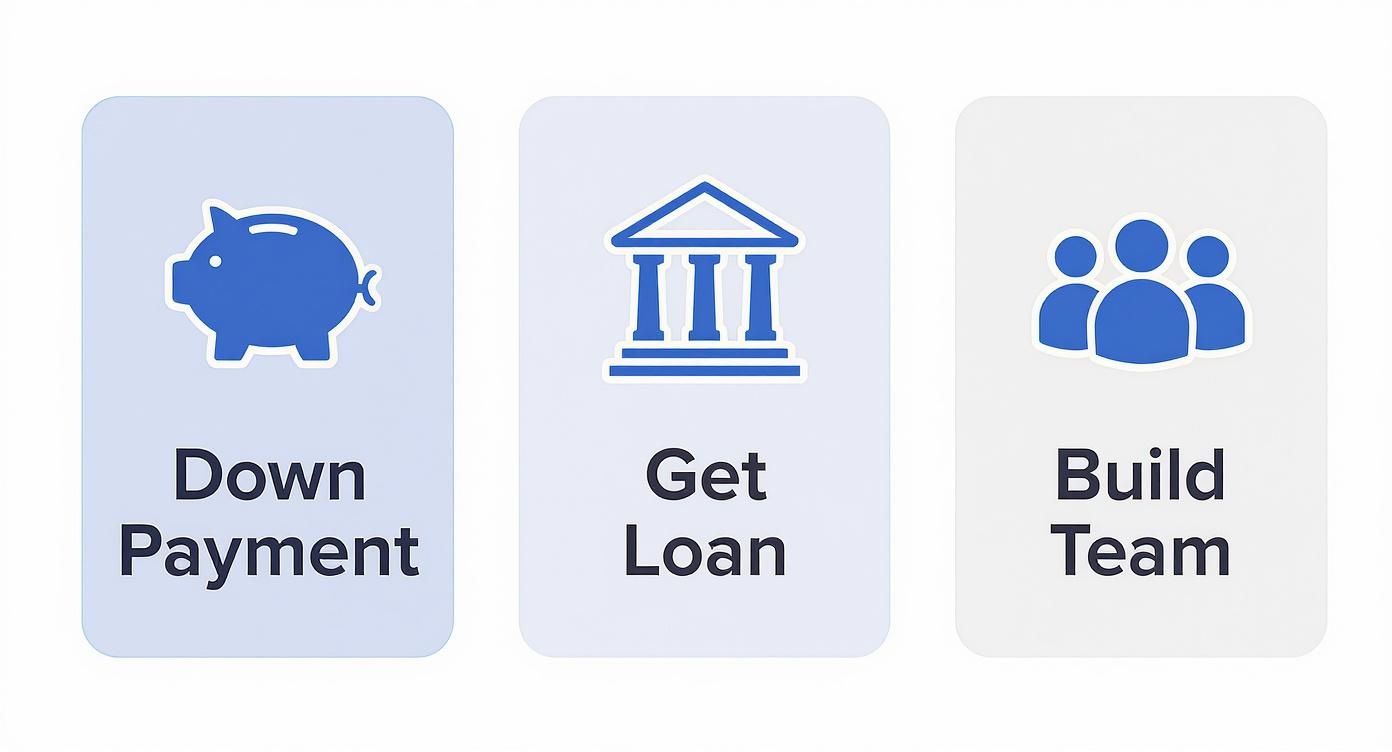 Down Payment

Get Loan

Build Team