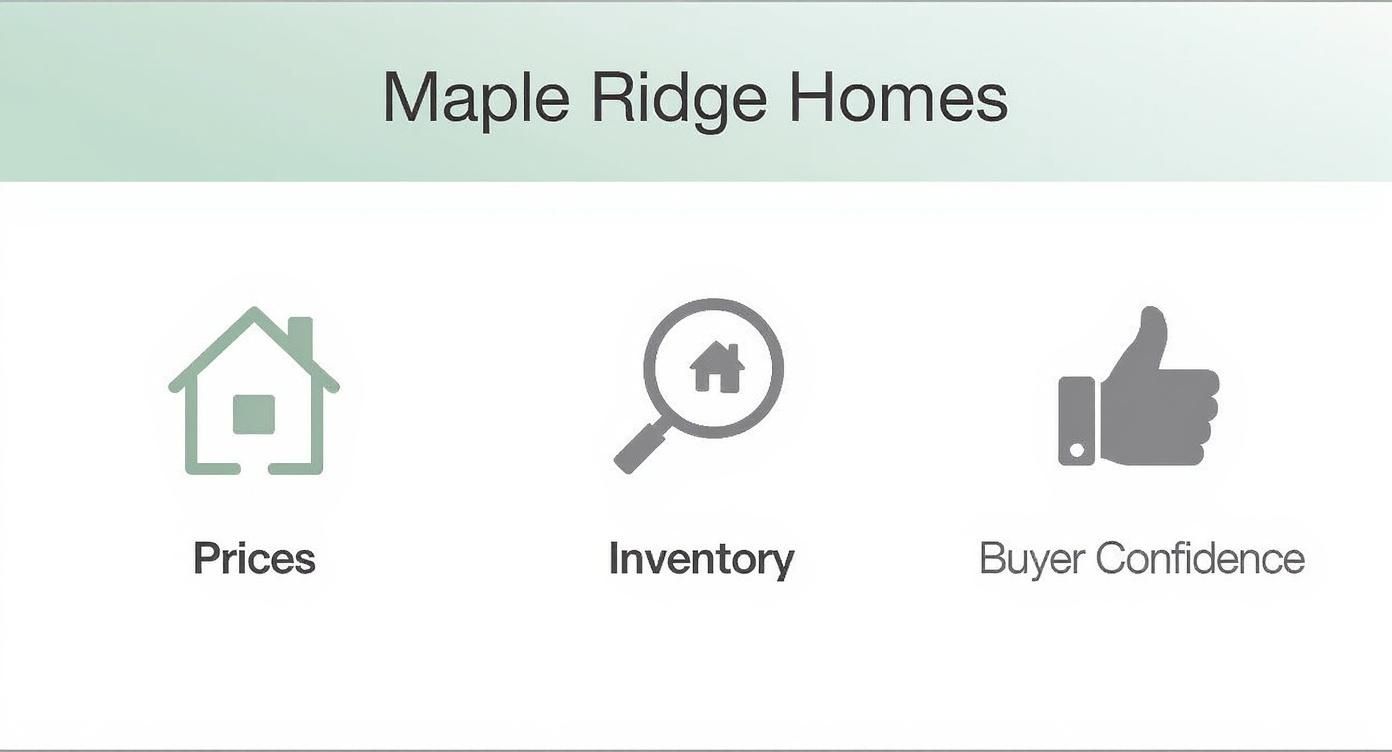 Maple Ridge Homes

Prices

Inventory

Buyer Confidence