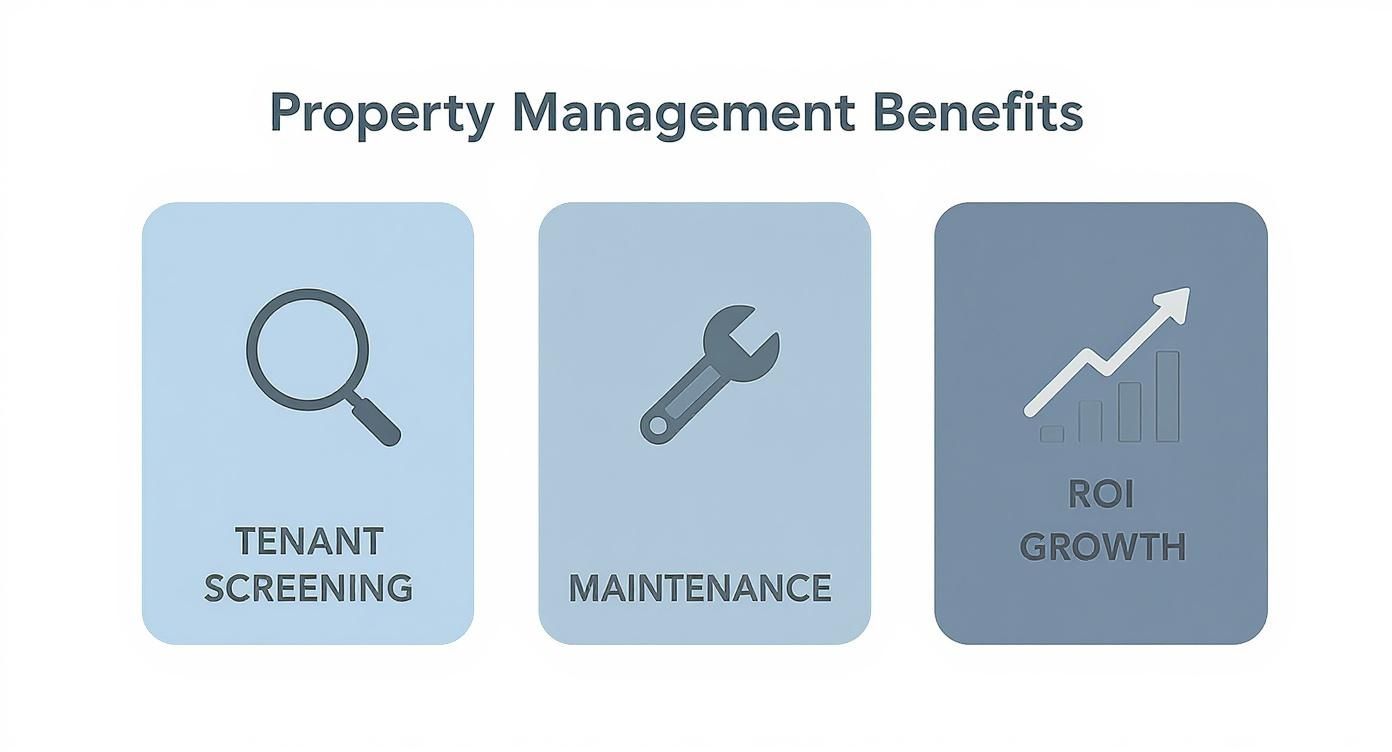 Property Management Benefits

TENANT SCREENING

MAINTENANCE

ROI GROWTH