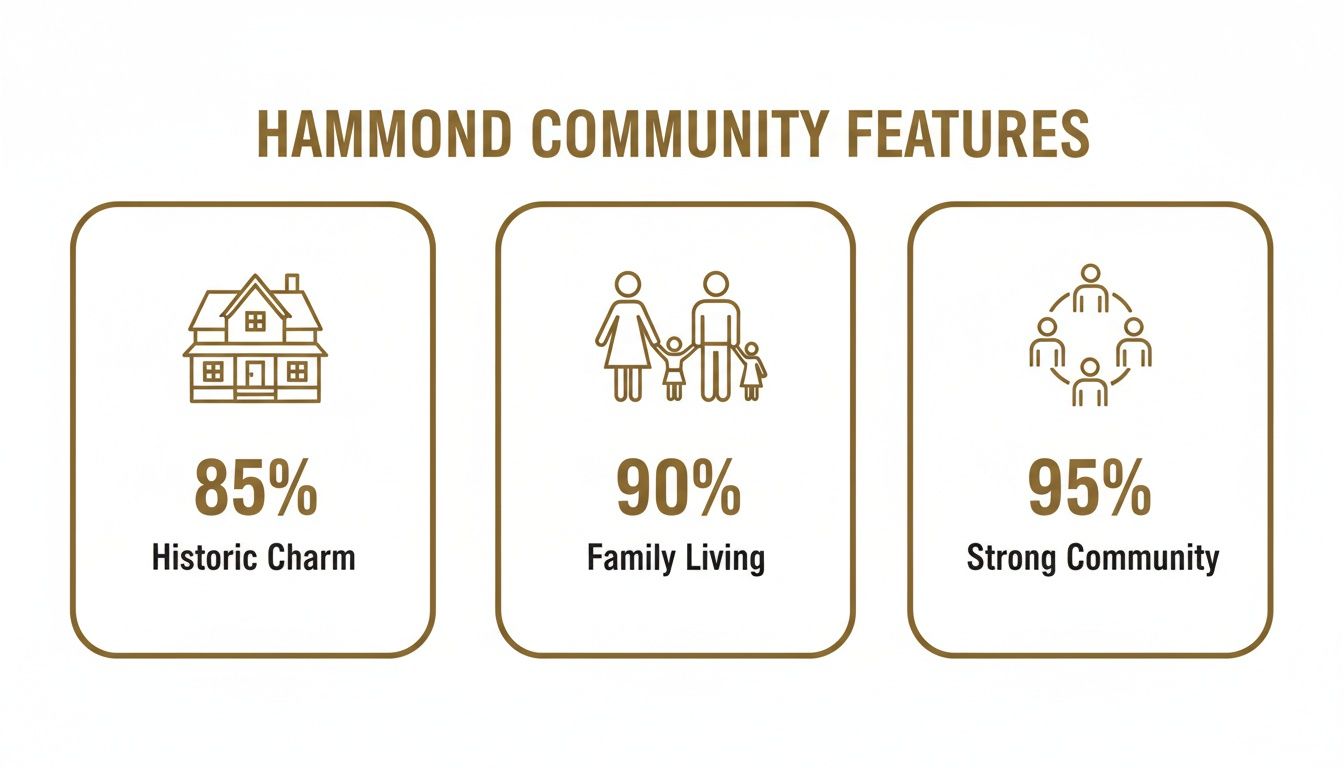 HAMMOND COMMUNITY FEATURES

85%
Historic Charm

90%
Family Living

95%
Strong Community