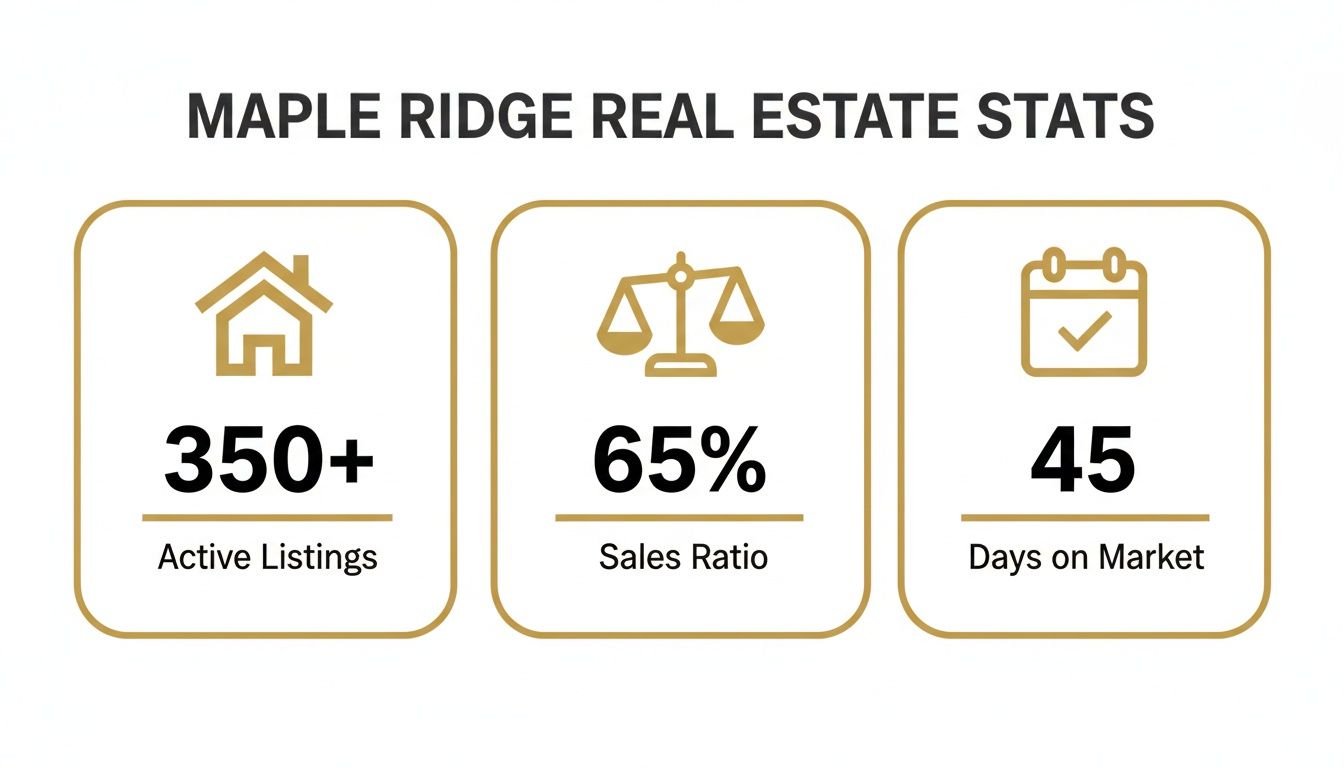 MAPLE RIDGE REAL ESTATE STATS

350+

Active Listings

65%

Sales Ratio

45

Days on Market