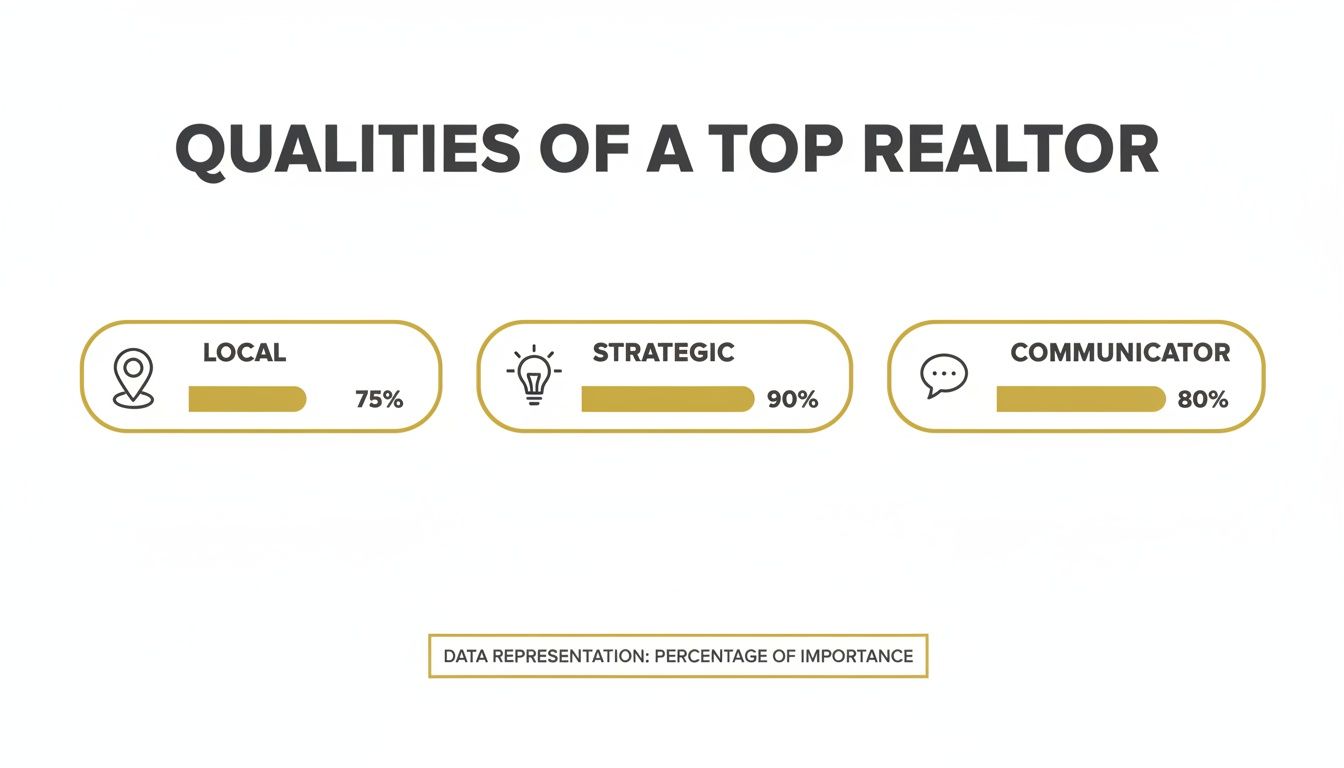 QUALITIES OF A TOP REALTOR

LOCAL
75%

STRATEGIC
90%

COMMUNICATOR
80%

DATA REPRESENTATION: PERCENTAGE OF IMPORTANCE