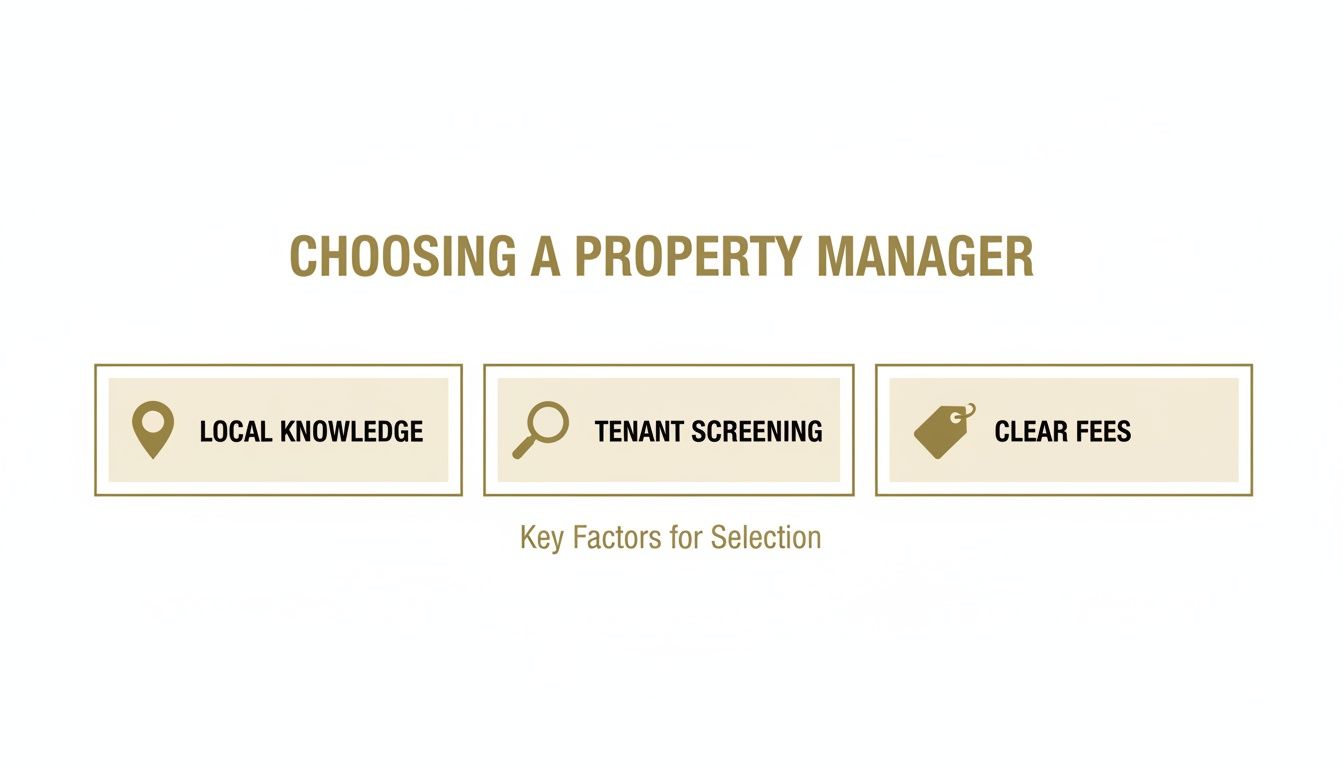 CHOOSING A PROPERTY MANAGER

LOCAL KNOWLEDGE

TENANT SCREENING

CLEAR FEES

Key Factors for Selection