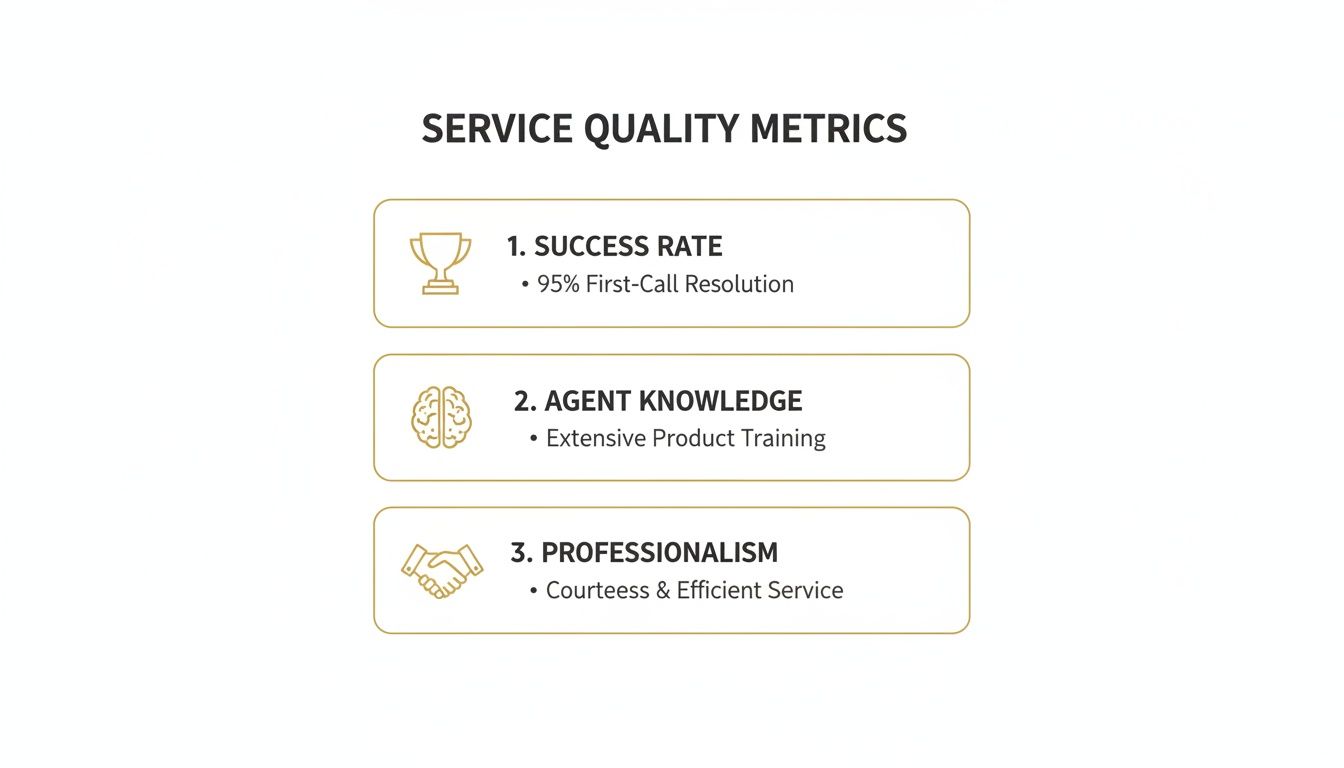 SERVICE QUALITY METRICS

1. SUCCESS RATE
• 95% First-Call Resolution

2. AGENT KNOWLEDGE
• Extensive Product Training

3. PROFESSIONALISM
• Courteess & Efficient Service