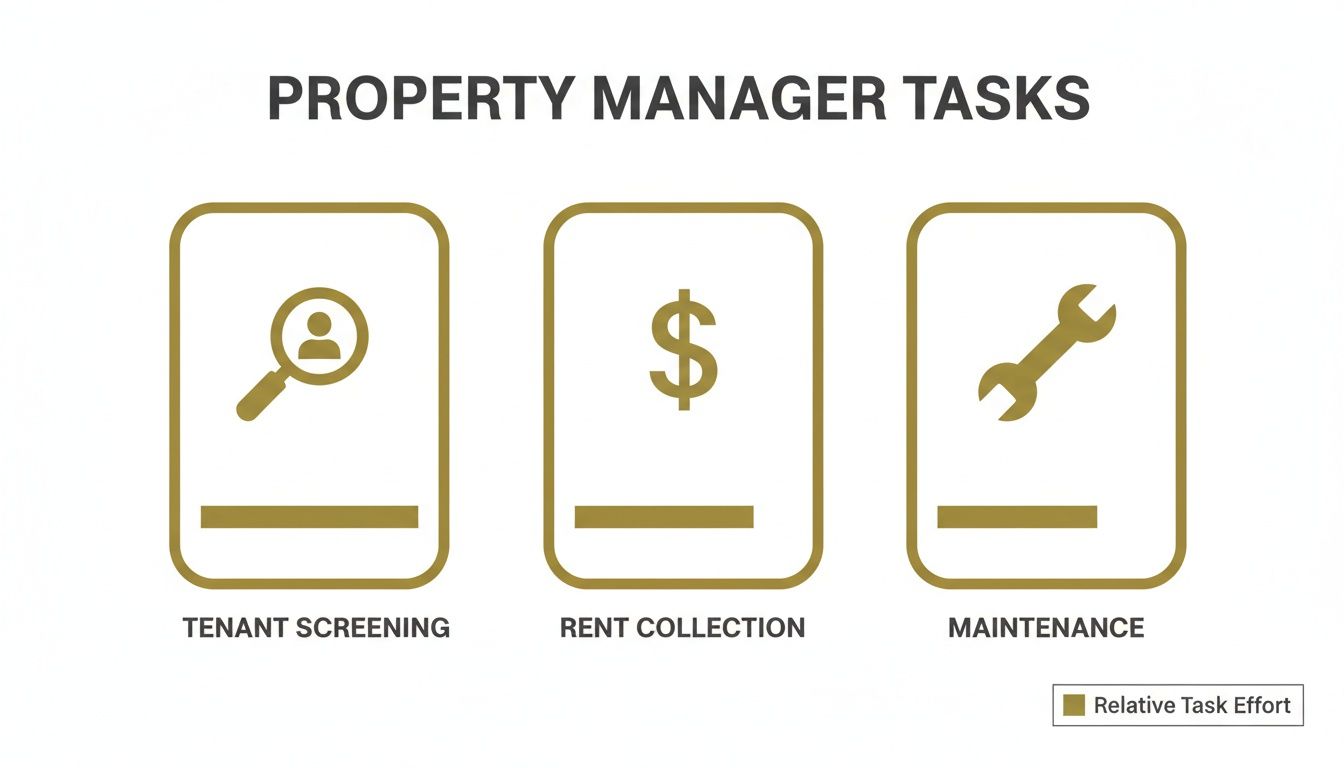 PROPERTY MANAGER TASKS

$

TENANT SCREENING

RENT COLLECTION

MAINTENANCE

Relative Task Effort