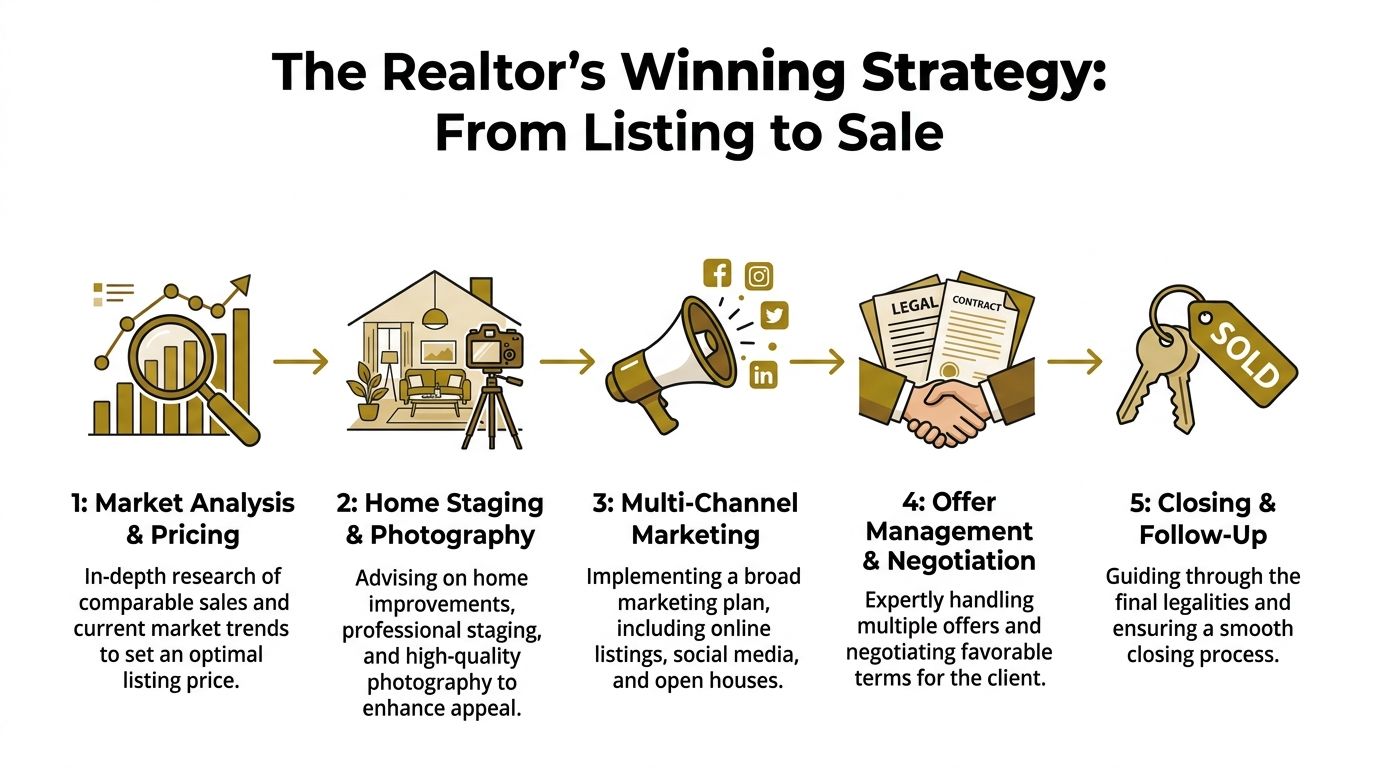 The Realtor's Winning Strategy: From Listing to Sale

LEGAL

CONTRACT

SOLD

1: Market Analysis & Pricing

In-depth research of comparable sales and current market trends to set an optimal listing price.

2: Home Staging & Photography

Advising on home improvements, professional staging, and high-quality photography to enhance appeal.

3: Multi-Channel Marketing

Implementing a broad marketing plan, including online listings, social media, and open houses.

4: Offer Management & Negotiation

Expertly handling multiple offers and negotiating favorable terms for the client.

5: Closing & Follow-Up

Guiding through the final legalities and ensuring a smooth closing process.