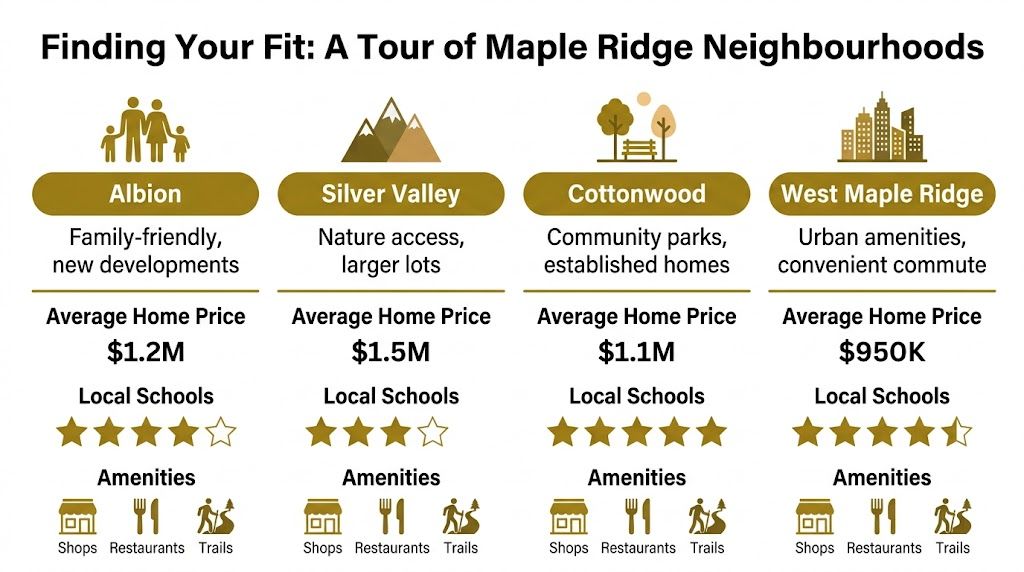 Finding Your Fit: A Tour of Maple Ridge Neighbourhoods

Albion
Family-friendly, new developments
Average Home Price
$1.2M
Local Schools
Amenities
Shops Restaurants Trails

Silver Valley
Nature access, larger lots
Average Home Price
$1.5M
Local Schools
Amenities
Shops Restaurants Trails

Cottonwood
Community parks, established homes
Average Home Price
$1.1M
Local Schools
Amenities
Shops Restaurants Trails

West Maple Ridge
Urban amenities, convenient commute
Average Home Price
$950K
Local Schools
Amenities
Shops Restaurants Trails