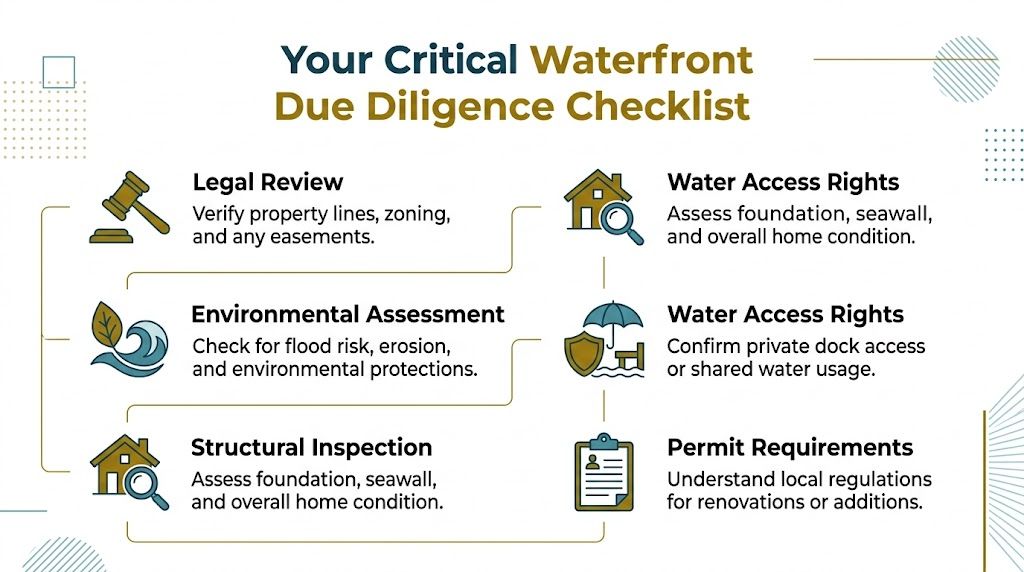 Your Critical Waterfront Due Diligence Checklist

Legal Review
Verify property lines, zoning, and any easements.

Environmental Assessment
Check for flood risk, erosion, and environmental protections.

Structural Inspection
Assess foundation, seawall, and overall home condition.

Water Access Rights
Assess foundation, seawall, and overall home condition.

Water Access Rights
Confirm private dock access or shared water usage.

Permit Requirements
Understand local regulations for renovations or additions.