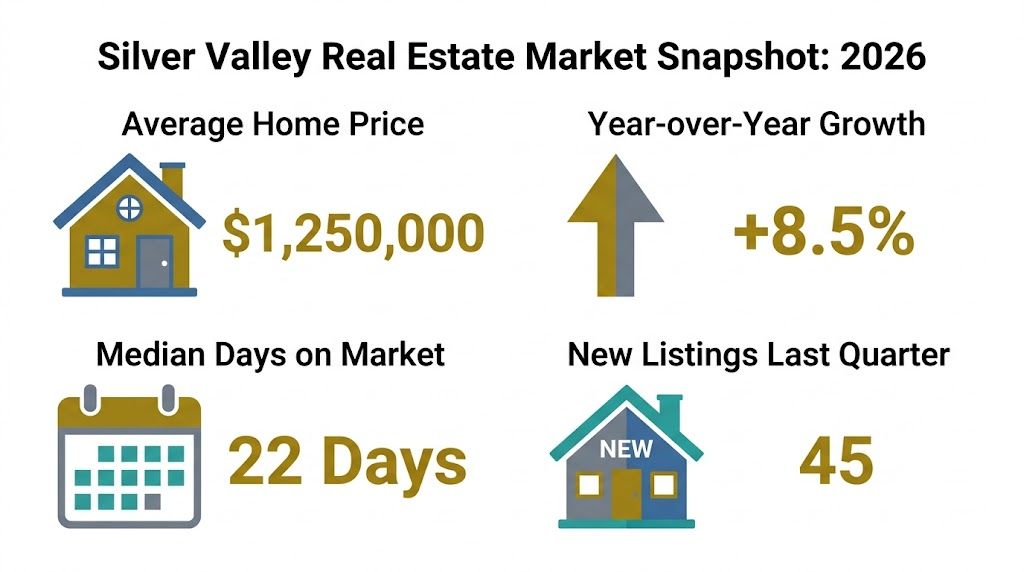 Silver Valley Real Estate Market Snapshot: 2026

Average Home Price

$1,250,000

Year-over-Year Growth

+8.5%

Median Days on Market

22 Days

New Listings Last Quarter

NEW

45