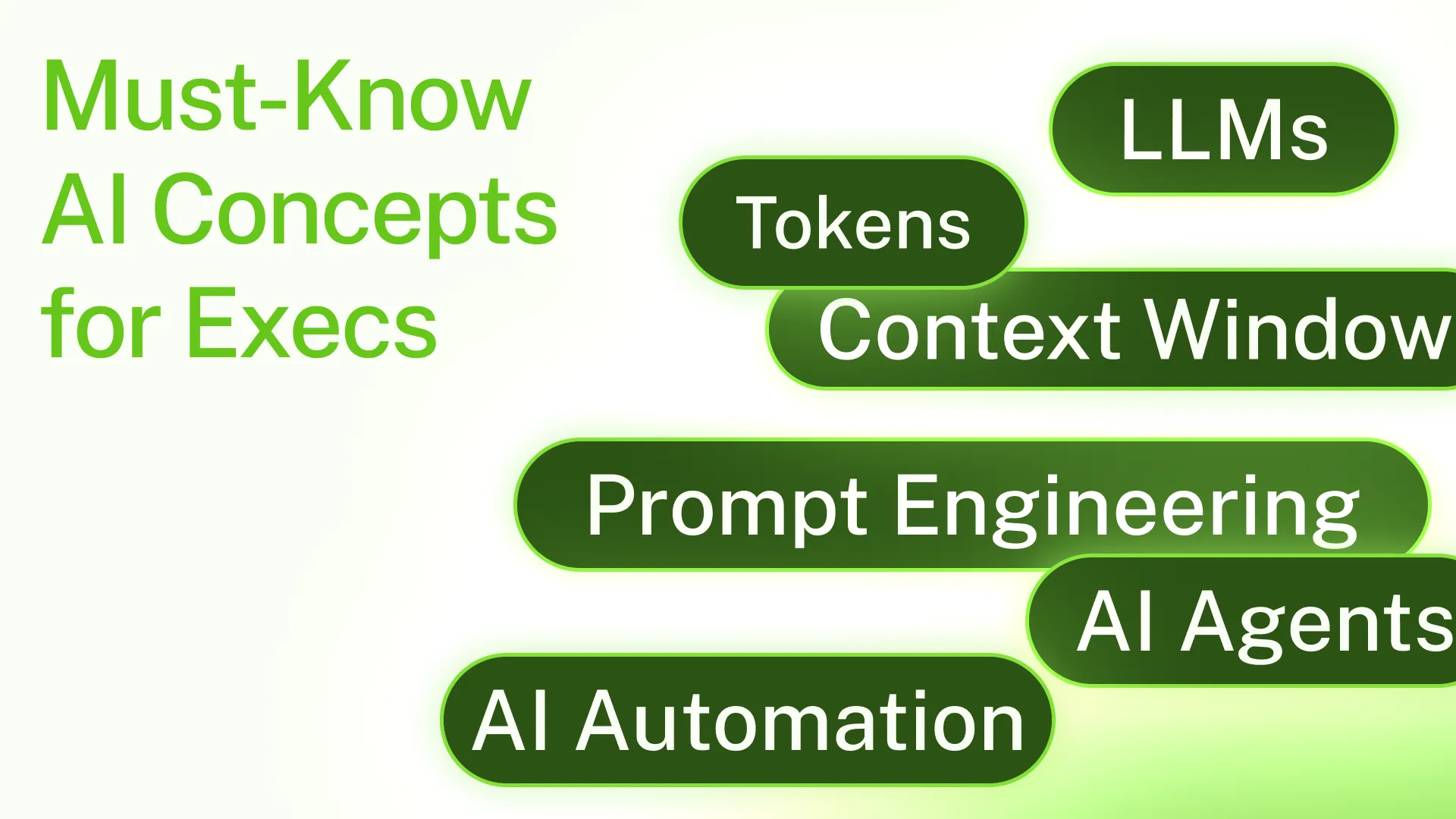 Must-Know
AI Concepts
for Execs

LLMs

Tokens

Context Window

Prompt Engineering

AI Agents

AI Automation