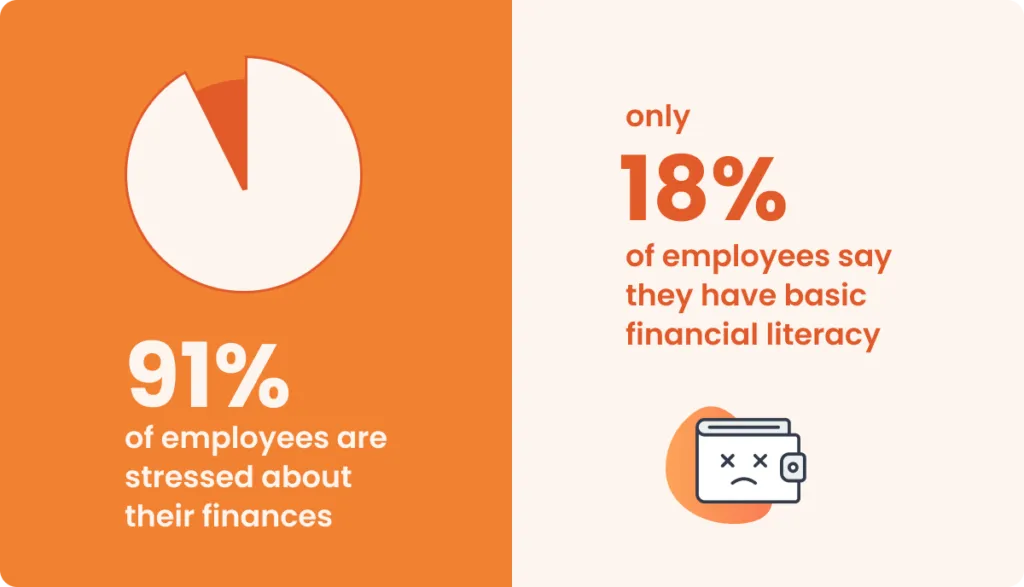 91%
of employees are stressed about their finances

only
18%
of employees say they have basic financial literacy