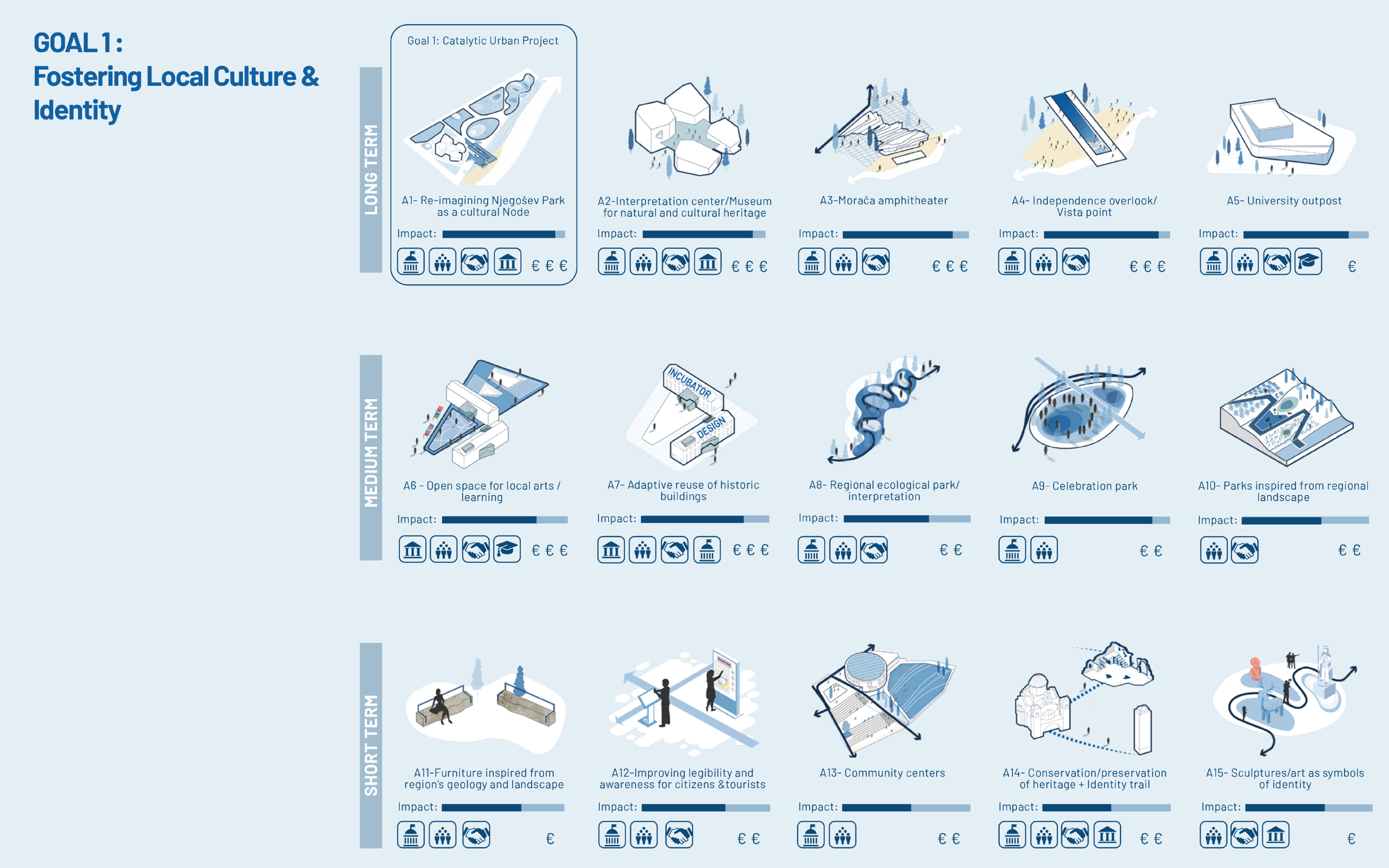 GOAL 1 :
Fostering Local Culture & Identity

LONG TERM

Goal 1: Catalytic Urban Project

A1- Re-imagining Njegošev Park as a cultural Node
Impact:
€ € €

A2-Interpretation center/Museum for natural and cultural heritage
Impact:
€ € €

A3-Morača amphitheater
Impact:
€ € €

A4- Independence overlook/ Vista point
Impact:
€ € €

A5- University outpost
Impact:
€

MEDIUM TERM

A6 - Open space for local arts / learning
Impact:
€ € €

INCUBATOR
DESIGN
A7- Adaptive reuse of historic buildings
Impact:
€ € €

A8- Regional ecological park/ interpretation
Impact:
€ €

A9- Celebration park
Impact:
€ €

A10- Parks inspired from regional landscape
Impact:
€ €

SHORT TERM

A11-Furniture inspired from region's geology and landscape
Impact:
€

A12-Improving legibility and awareness for citizens &tourists
Impact:
€ €

A13- Community centers
Impact:
€ €

A14- Conservation/preservation of heritage + Identity trail
Impact:
€ €

A15- Sculptures/art as symbols of identity
Impact:
€