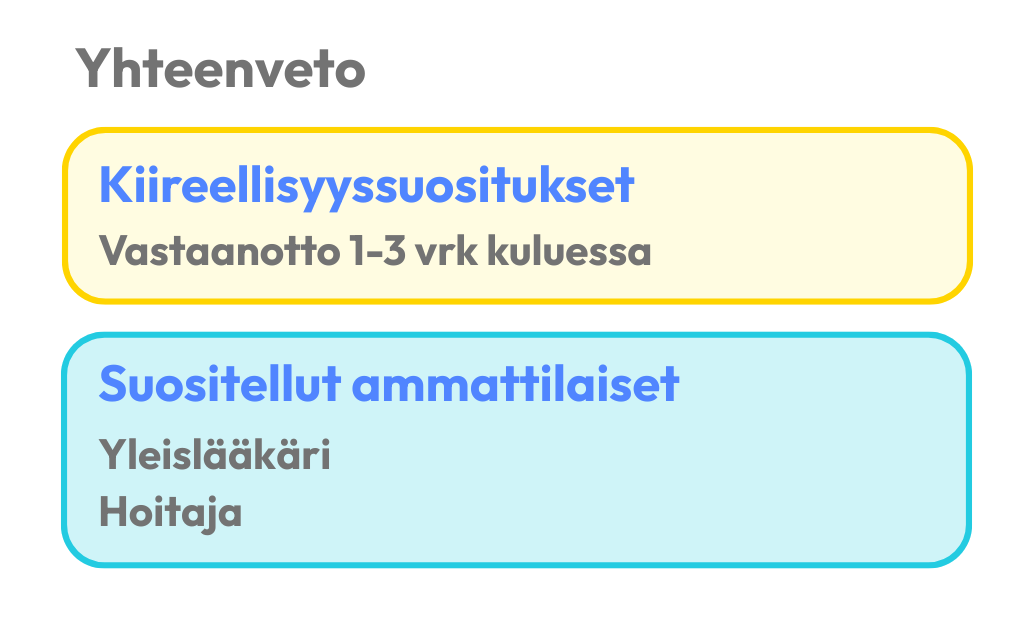 Yhteenveto

Kiireellisyyssuositukset

Vastaanotto 1-3 vrk kuluessa

Suositellut ammattilaiset

Yleislääkäri

Hoitaja