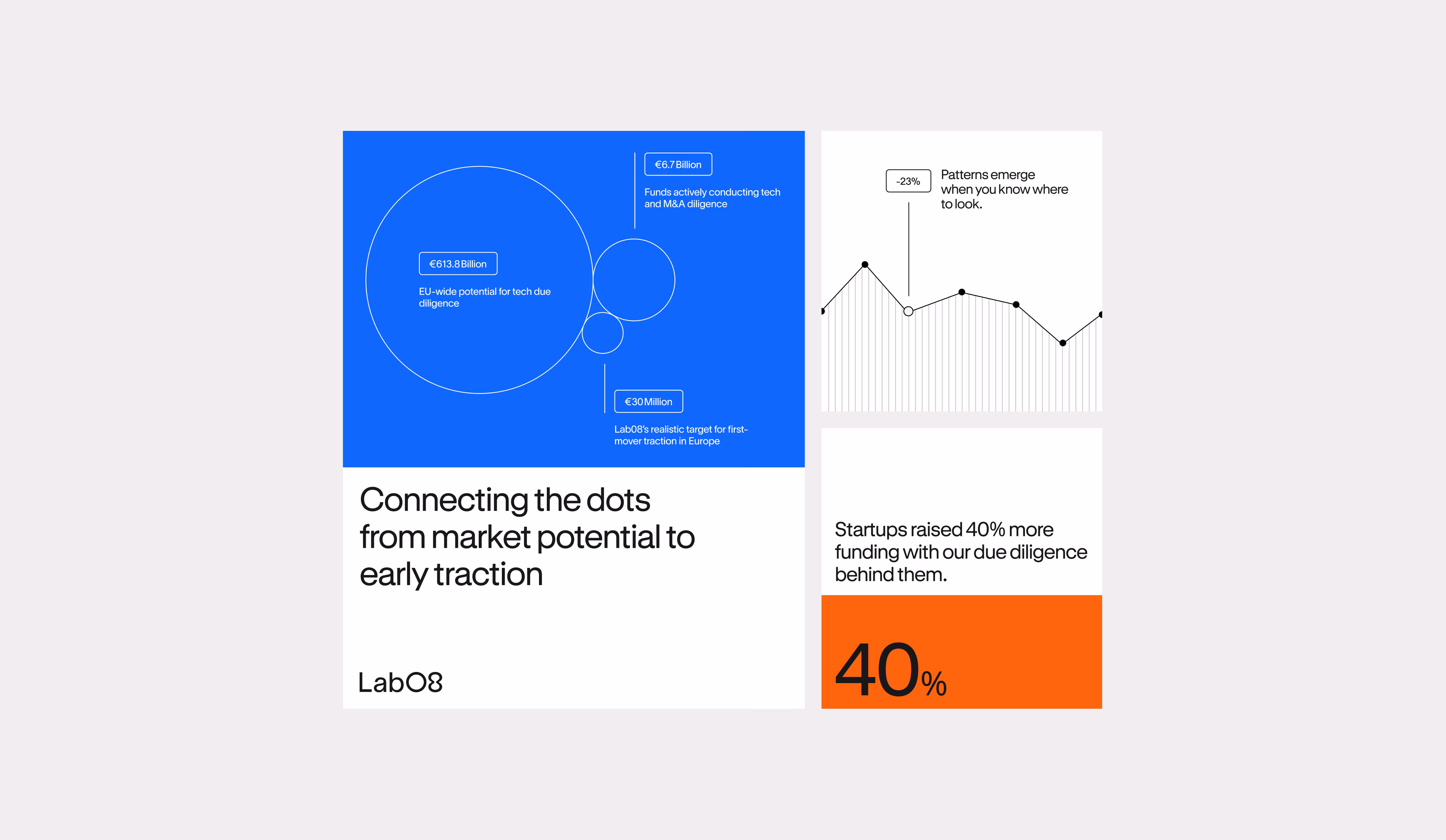 €6.7 Billion

Funds actively conducting tech and M&A diligence

€613.8 Billion

EU-wide potential for tech due diligence

€30 Million

Lab08's realistic target for first-mover traction in Europe

Connecting the dots from market potential to early traction

Lab08

-23%

Patterns emerge when you know where to look.

Startups raised 40% more funding with our due diligence behind them.

40%