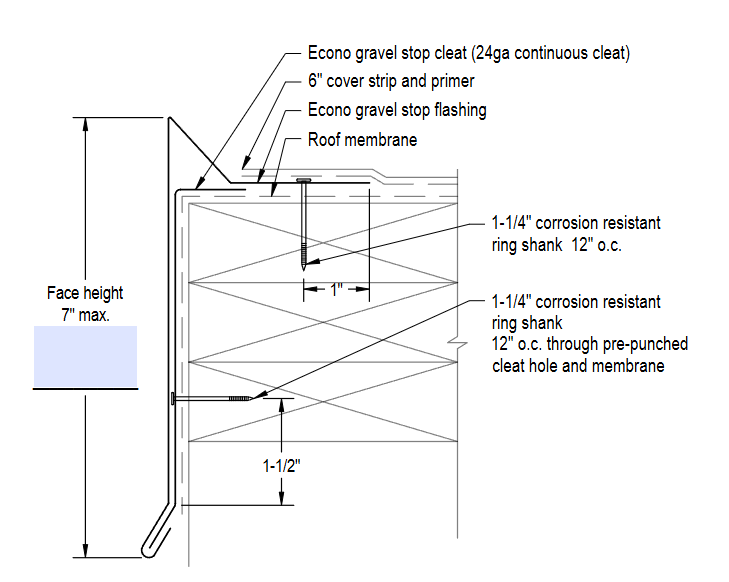 Econo gravel stop cleat (24ga continuous cleat)
6" cover strip and primer
Econo gravel stop flashing
Roof membrane

1-1/4" corrosion resistant ring shank 12" o.c.

1"

Face height 7" max.

1-1/4" corrosion resistant ring shank
12" o.c. through pre-punched cleat hole and membrane

1-1/2"