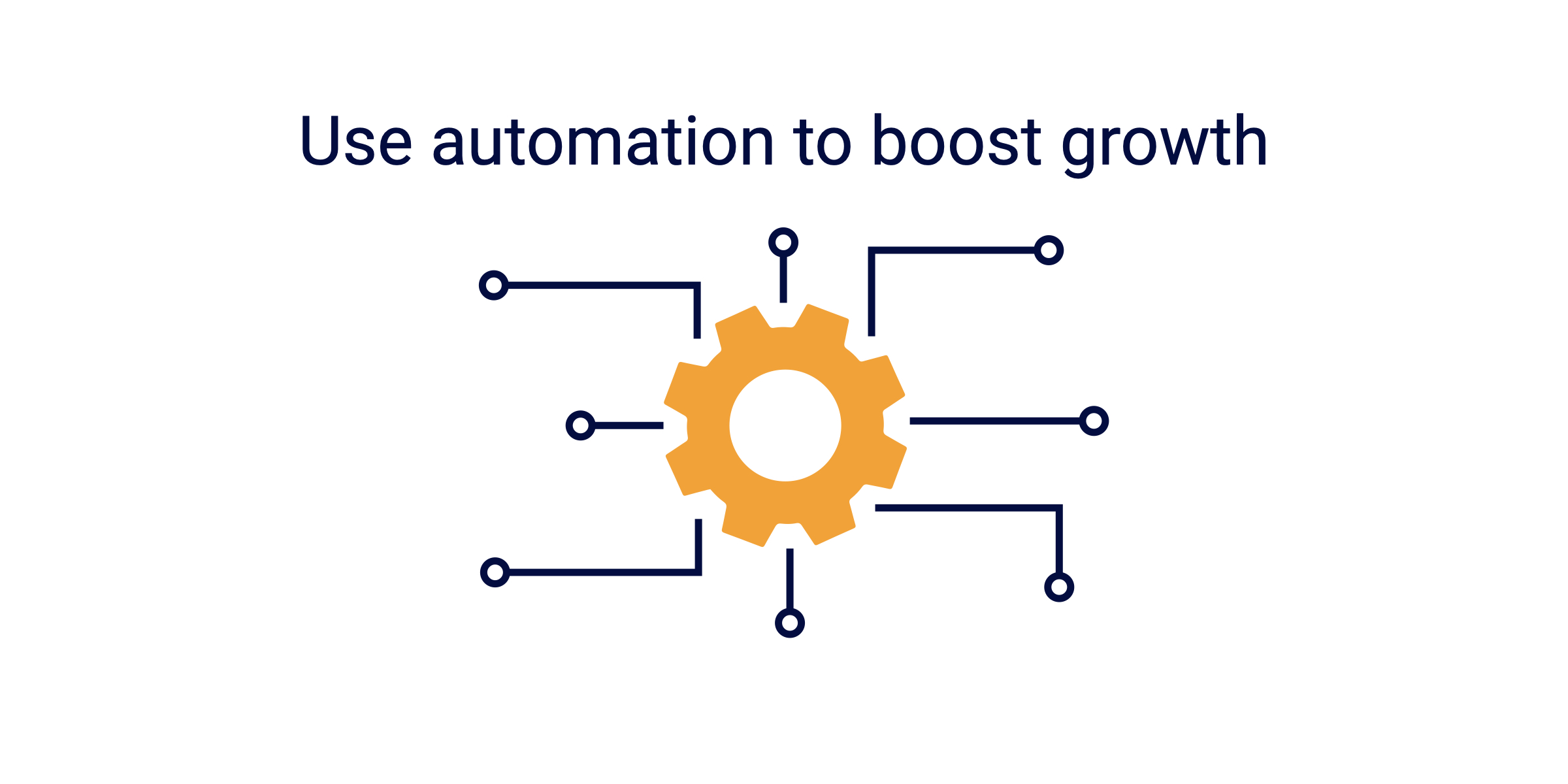 Use automation to boost growth