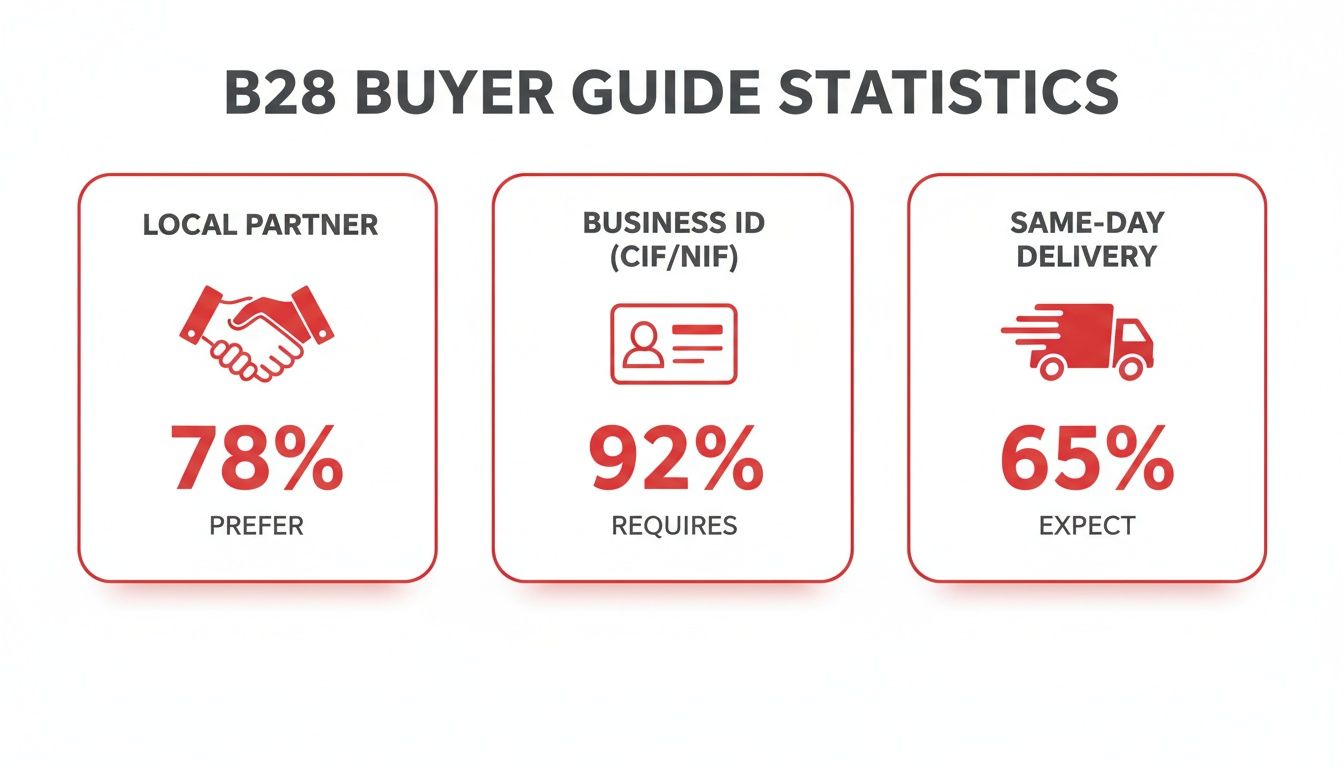 B28 BUYER GUIDE STATISTICS

LOCAL PARTNER

78%

PREFER

BUSINESS ID (CIF/NIF)

92%

REQUIRES

SAME-DAY DELIVERY

65%

EXPECT