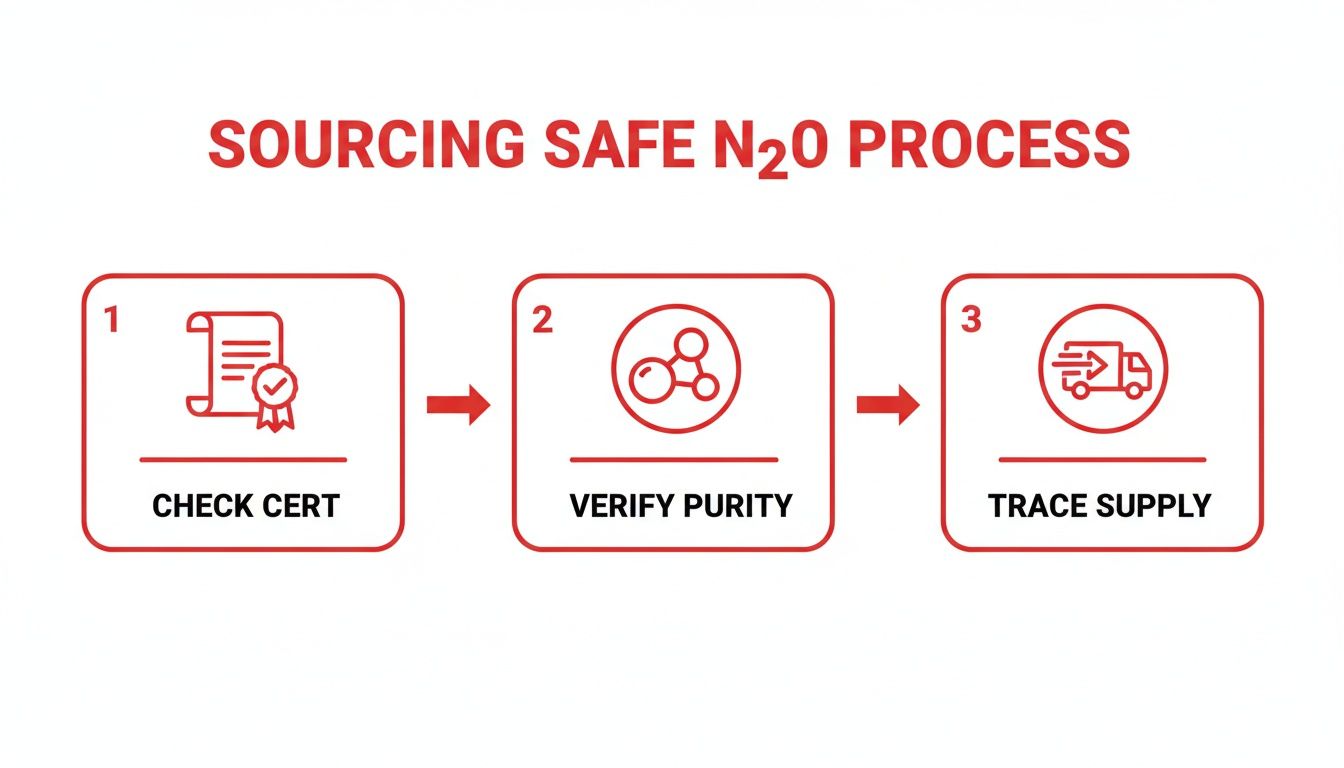 SOURCING SAFE $N_2O$ PROCESS

1

CHECK CERT

2

VERIFY PURITY

3

TRACE SUPPLY